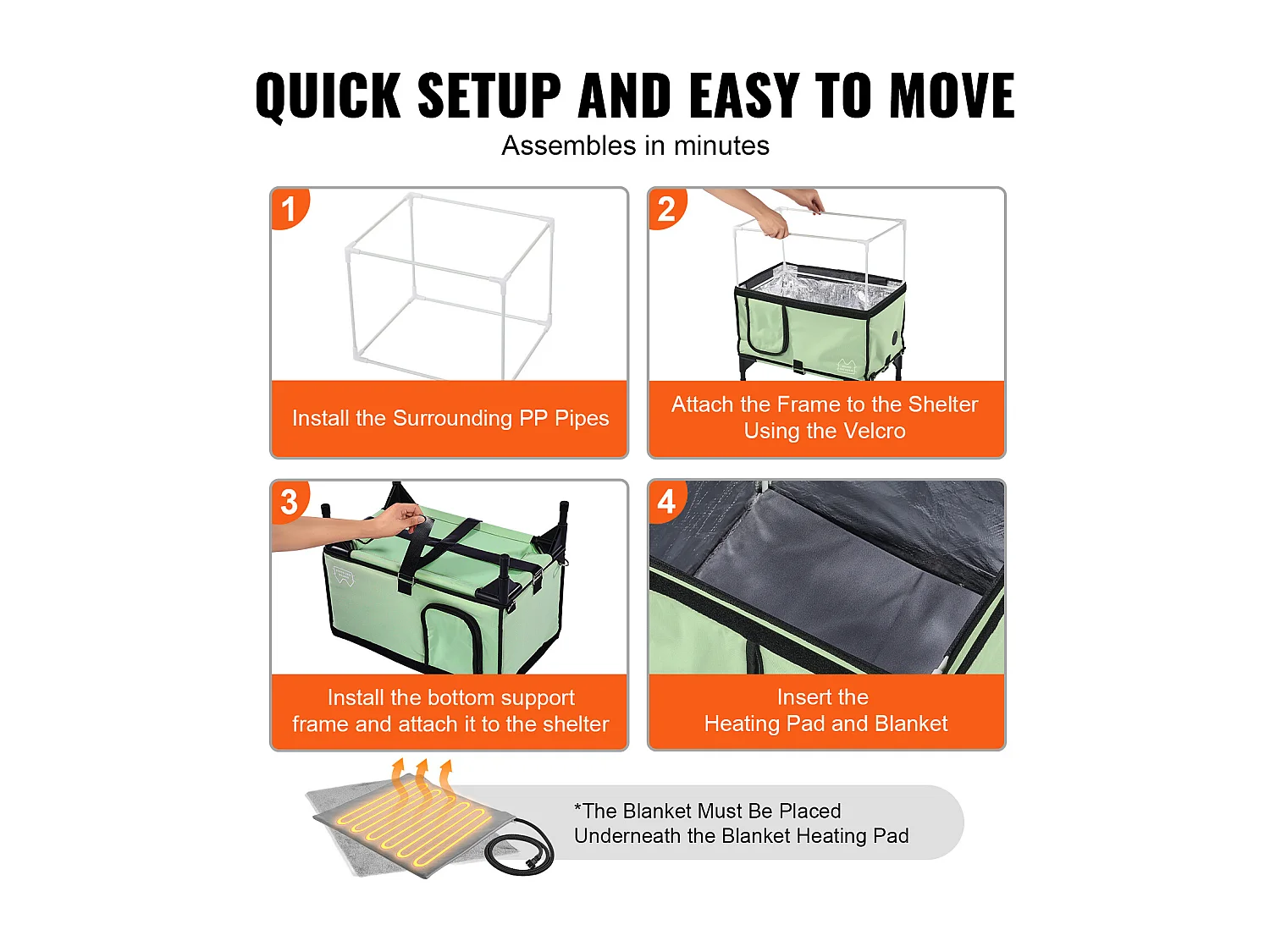 QUICK SETUP AND EASY TO MOVE

Assembles in minutes

1

Install the Surrounding PP Pipes

2

Attach the Frame to the Shelter Using the Velcro

3

Install the bottom support frame and attach it to the shelter

4

Insert the Heating Pad and Blanket

*The Blanket Must Be Placed Underneath the Blanket Heating Pad