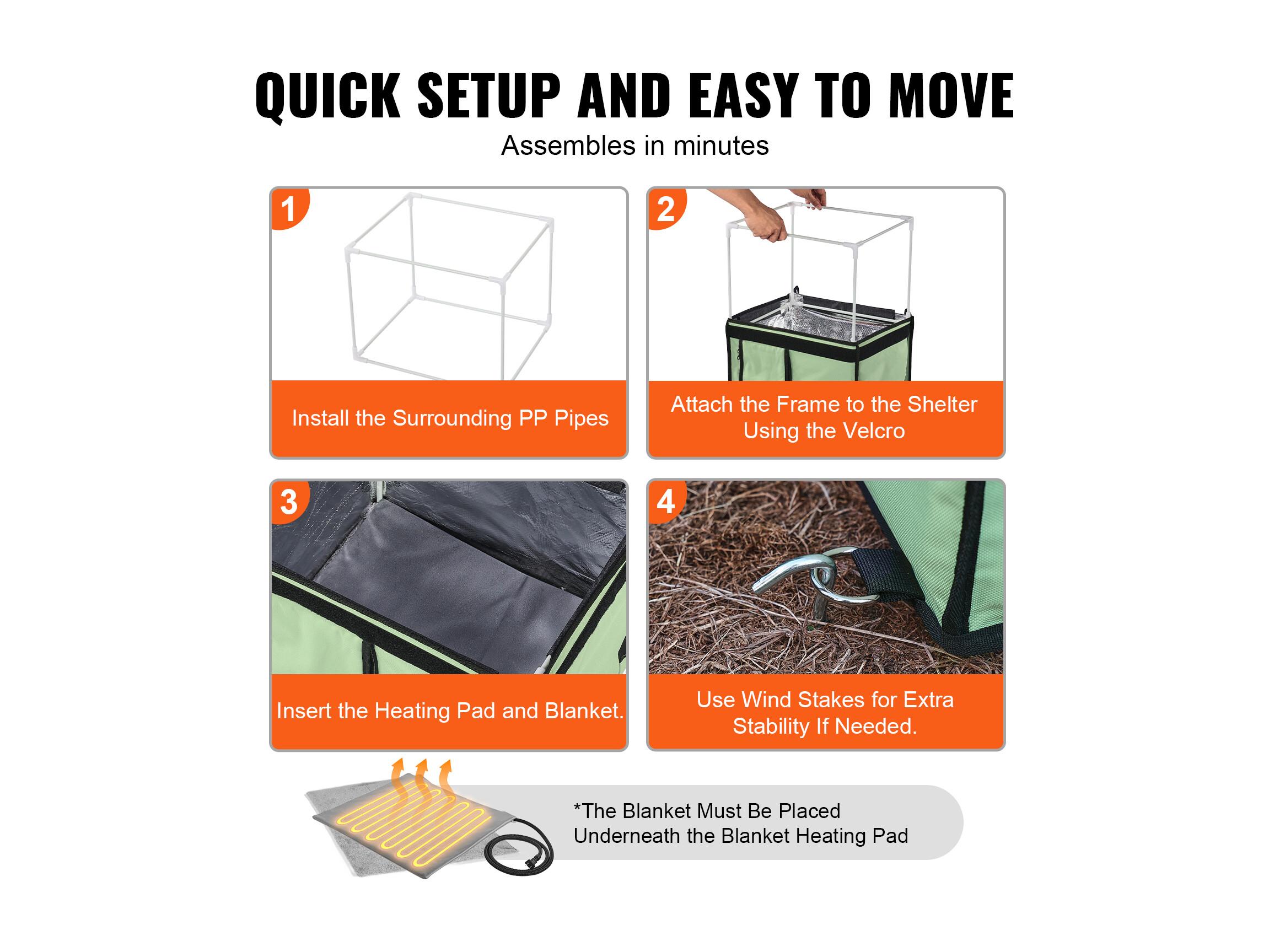 QUICK SETUP AND EASY TO MOVE

Assembles in minutes

1

Install the Surrounding PP Pipes

2

Attach the Frame to the Shelter Using the Velcro

3

Insert the Heating Pad and Blanket.

4

Use Wind Stakes for Extra Stability If Needed.

*The Blanket Must Be Placed Underneath the Blanket Heating Pad