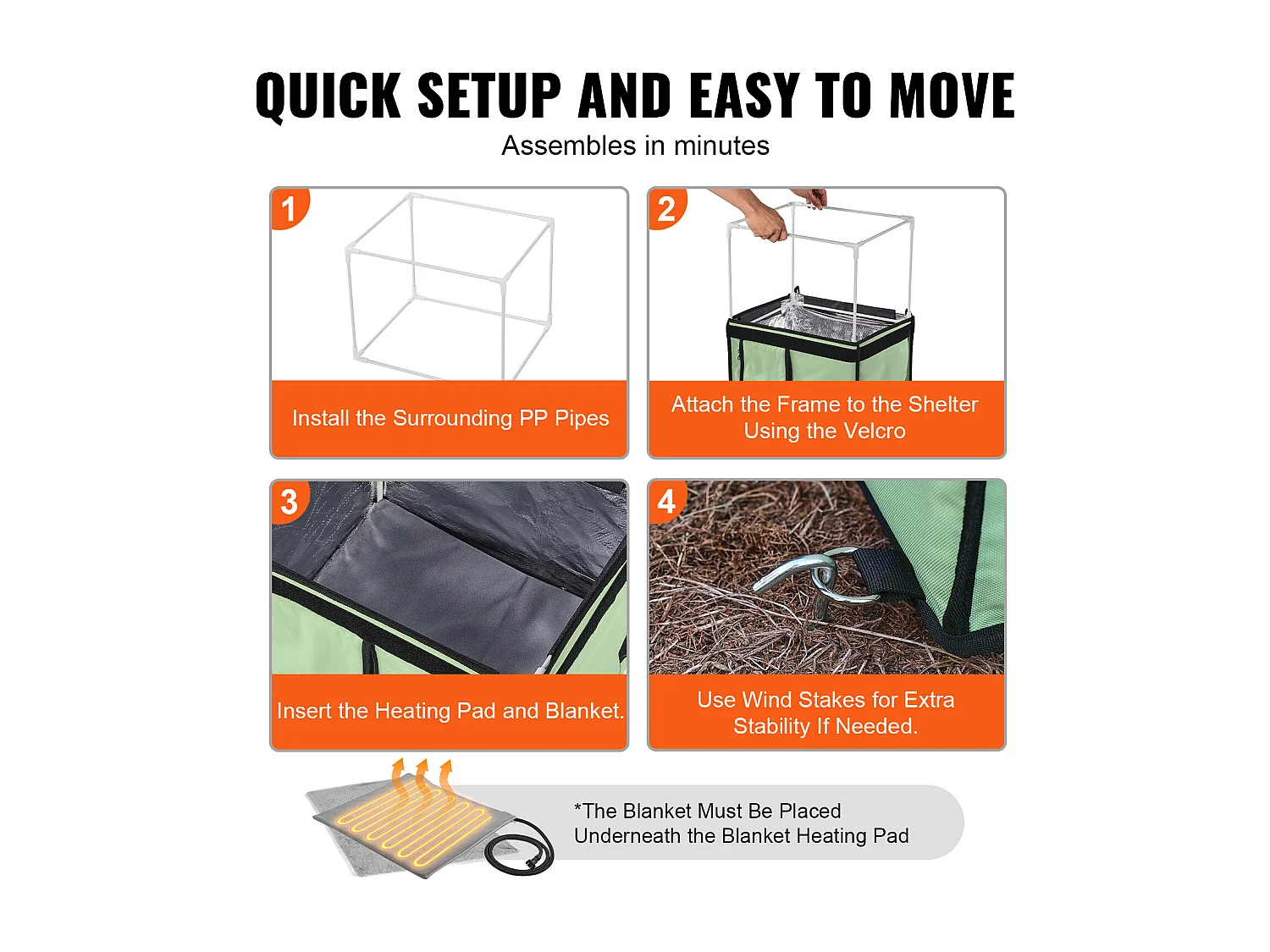 QUICK SETUP AND EASY TO MOVE
Assembles in minutes

1
Install the Surrounding PP Pipes

2
Attach the Frame to the Shelter Using the Velcro

3
Insert the Heating Pad and Blanket.

4
Use Wind Stakes for Extra Stability If Needed.

*The Blanket Must Be Placed Underneath the Blanket Heating Pad