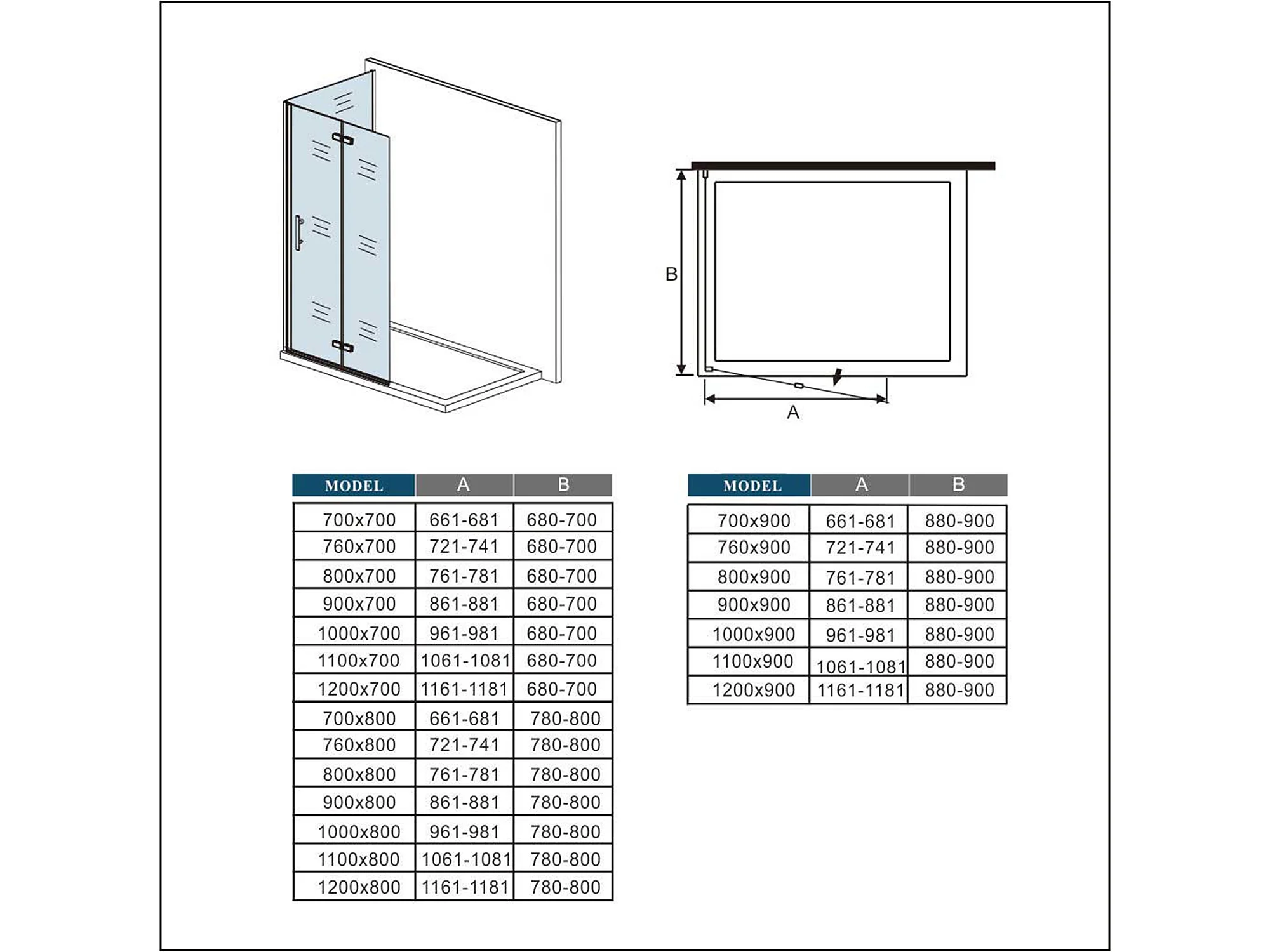 B

A

| MODEL | A | B |
|---|---|---|
| 700x700 | 661-681 | 680-700 |
| 760x700 | 721-741 | 680-700 |
| 800x700 | 761-781 | 680-700 |
| 900x700 | 861-881 | 680-700 |
| 1000x700 | 961-981 | 680-700 |
| 1100x700 | 1061-1081 | 680-700 |
| 1200x700 | 1161-1181 | 680-700 |
| 700x800 | 661-681 | 780-800 |
| 760x800 | 721-741 | 780-800 |
| 800x800 | 761-781 | 780-800 |
| 900x800 | 861-881 | 780-800 |
| 1000x800 | 961-981 | 780-800 |
| 1100x800 | 1061-1081 | 780-800 |
| 1200x800 | 1161-1181 | 780-800 |

| MODEL | A | B |
|---|---|---|
| 700x900 | 661-681 | 880-900 |
| 760x900 | 721-741 | 880-900 |
| 800x900 | 761-781 | 880-900 |
| 900x900 | 861-881 | 880-900 |
| 1000x900 | 961-981 | 880-900 |
| 1100x900 | 1061-1081 | 880-900 |
| 1200x900 | 1161-1181 | 880-900 |