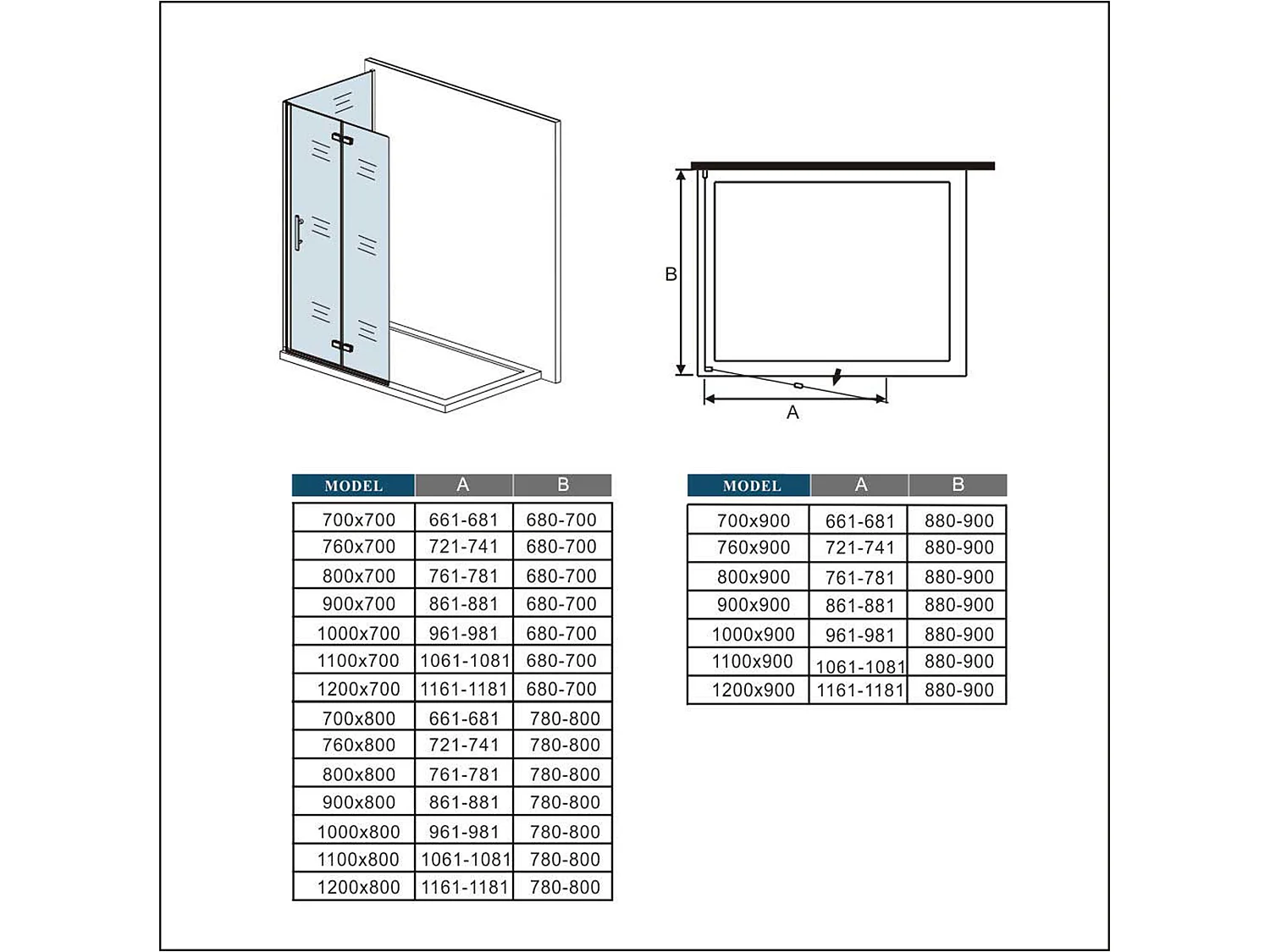 B

A

| MODEL | A | B |
|---|---|---|
| 700x700 | 661-681 | 680-700 |
| 760x700 | 721-741 | 680-700 |
| 800x700 | 761-781 | 680-700 |
| 900x700 | 861-881 | 680-700 |
| 1000x700 | 961-981 | 680-700 |
| 1100x700 | 1061-1081 | 680-700 |
| 1200x700 | 1161-1181 | 680-700 |
| 700x800 | 661-681 | 780-800 |
| 760x800 | 721-741 | 780-800 |
| 800x800 | 761-781 | 780-800 |
| 900x800 | 861-881 | 780-800 |
| 1000x800 | 961-981 | 780-800 |
| 1100x800 | 1061-1081 | 780-800 |
| 1200x800 | 1161-1181 | 780-800 |

| MODEL | A | B |
|---|---|---|
| 700x900 | 661-681 | 880-900 |
| 760x900 | 721-741 | 880-900 |
| 800x900 | 761-781 | 880-900 |
| 900x900 | 861-881 | 880-900 |
| 1000x900 | 961-981 | 880-900 |
| 1100x900 | 1061-1081 | 880-900 |
| 1200x900 | 1161-1181 | 880-900 |