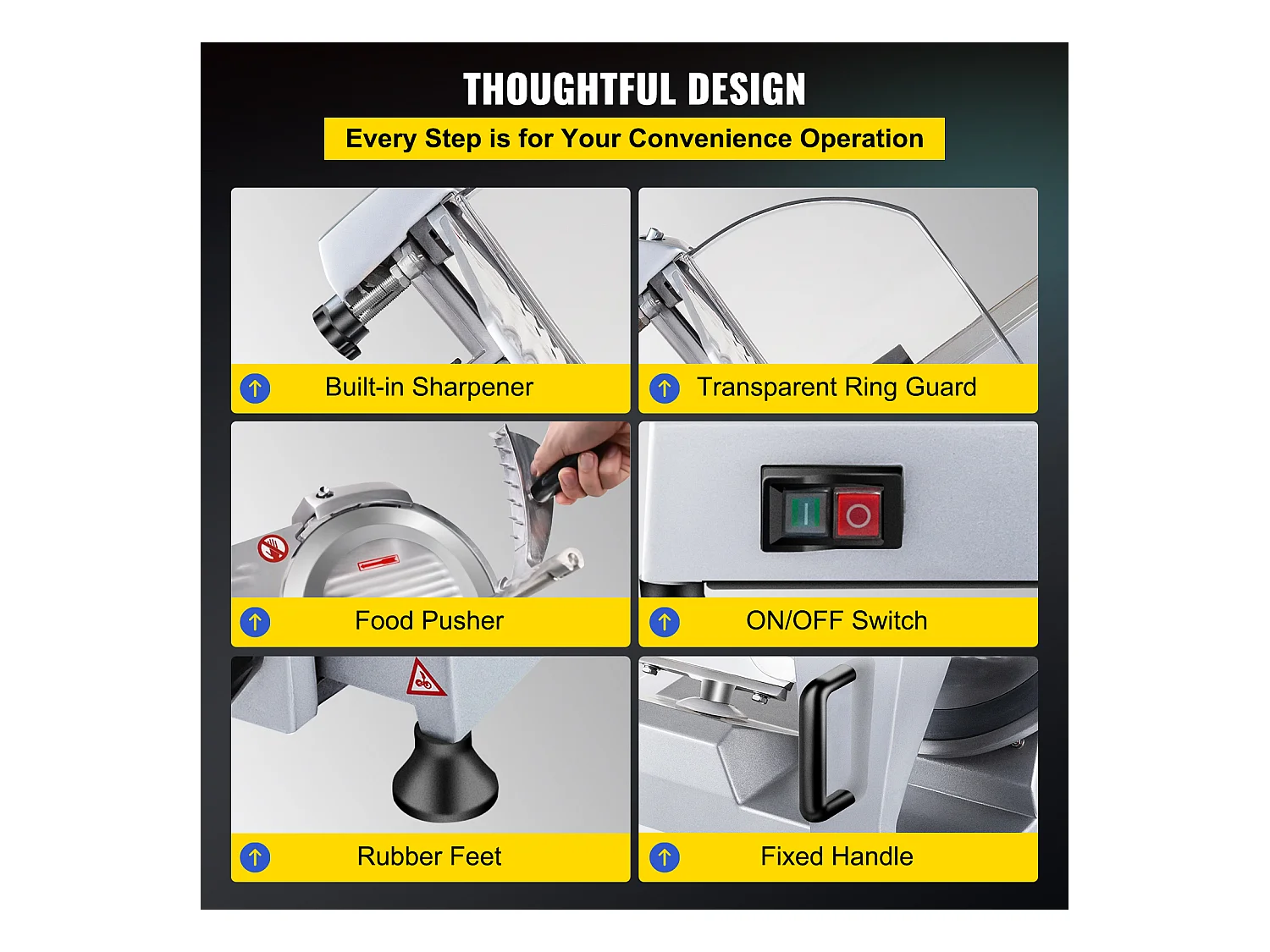 THOUGHTFUL DESIGN

Every Step is for Your Convenience Operation

Built-in Sharpener

Transparent Ring Guard

Food Pusher

ON/OFF Switch

Rubber Feet

Fixed Handle