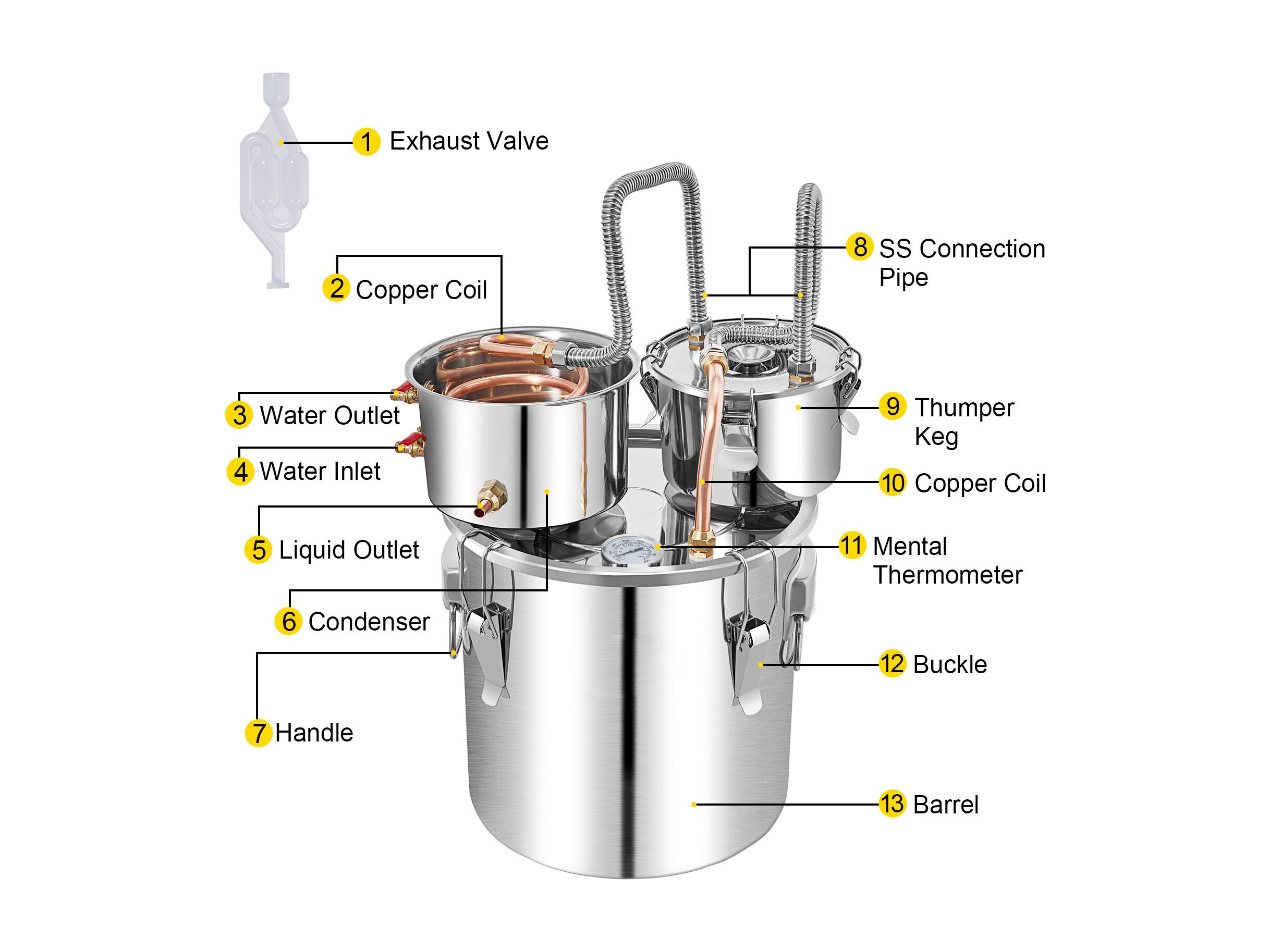 1 Exhaust Valve

2 Copper Coil

3 Water Outlet

4 Water Inlet

5 Liquid Outlet

6 Condenser

7 Handle

8 SS Connection Pipe

9 Thumper Keg

10 Copper Coil

11 Mental Thermometer

12 Buckle

13 Barrel