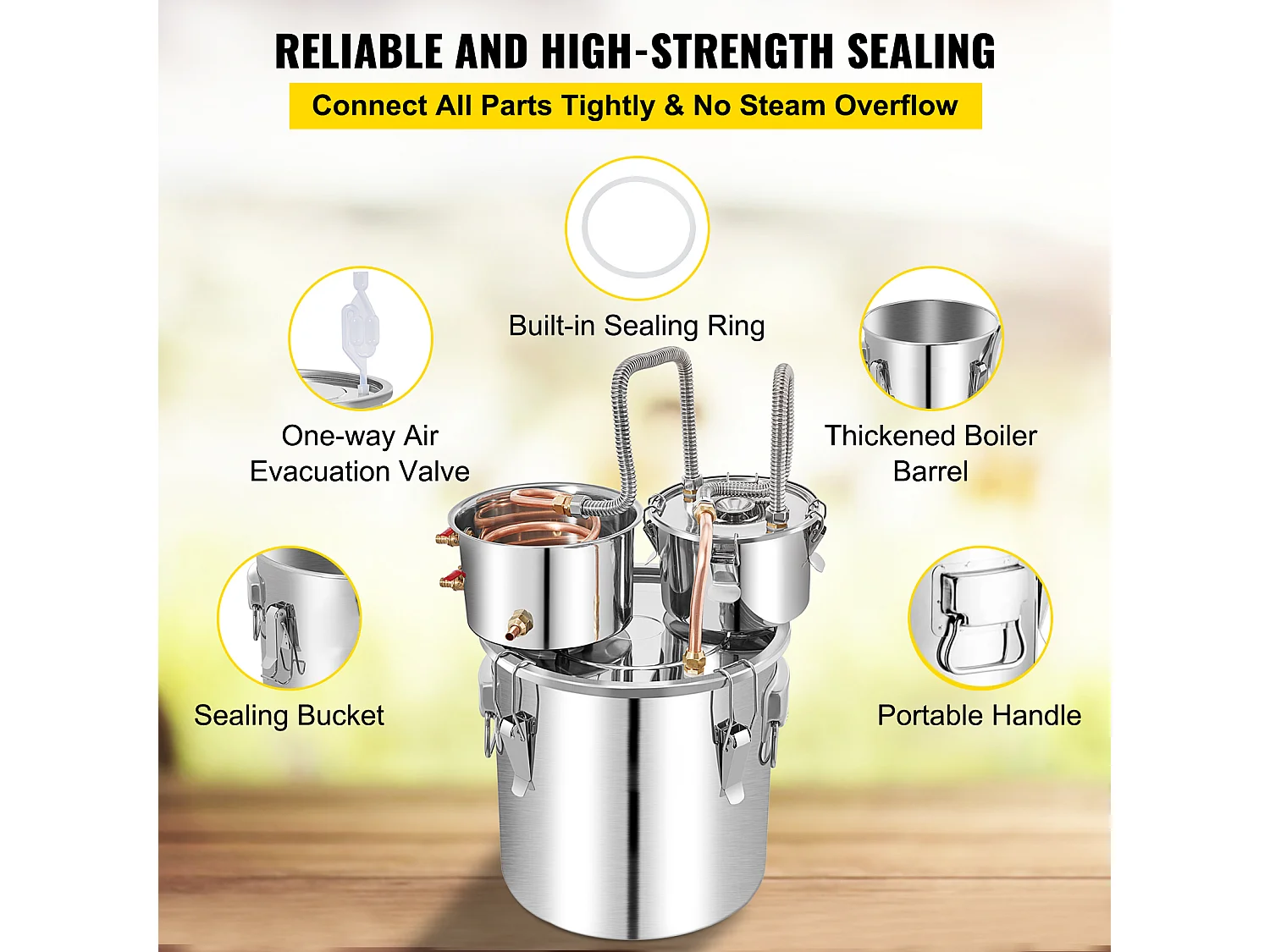 RELIABLE AND HIGH-STRENGTH SEALING

Connect All Parts Tightly & No Steam Overflow

Built-in Sealing Ring

One-way Air Evacuation Valve

Thickened Boiler Barrel

Sealing Bucket

Portable Handle