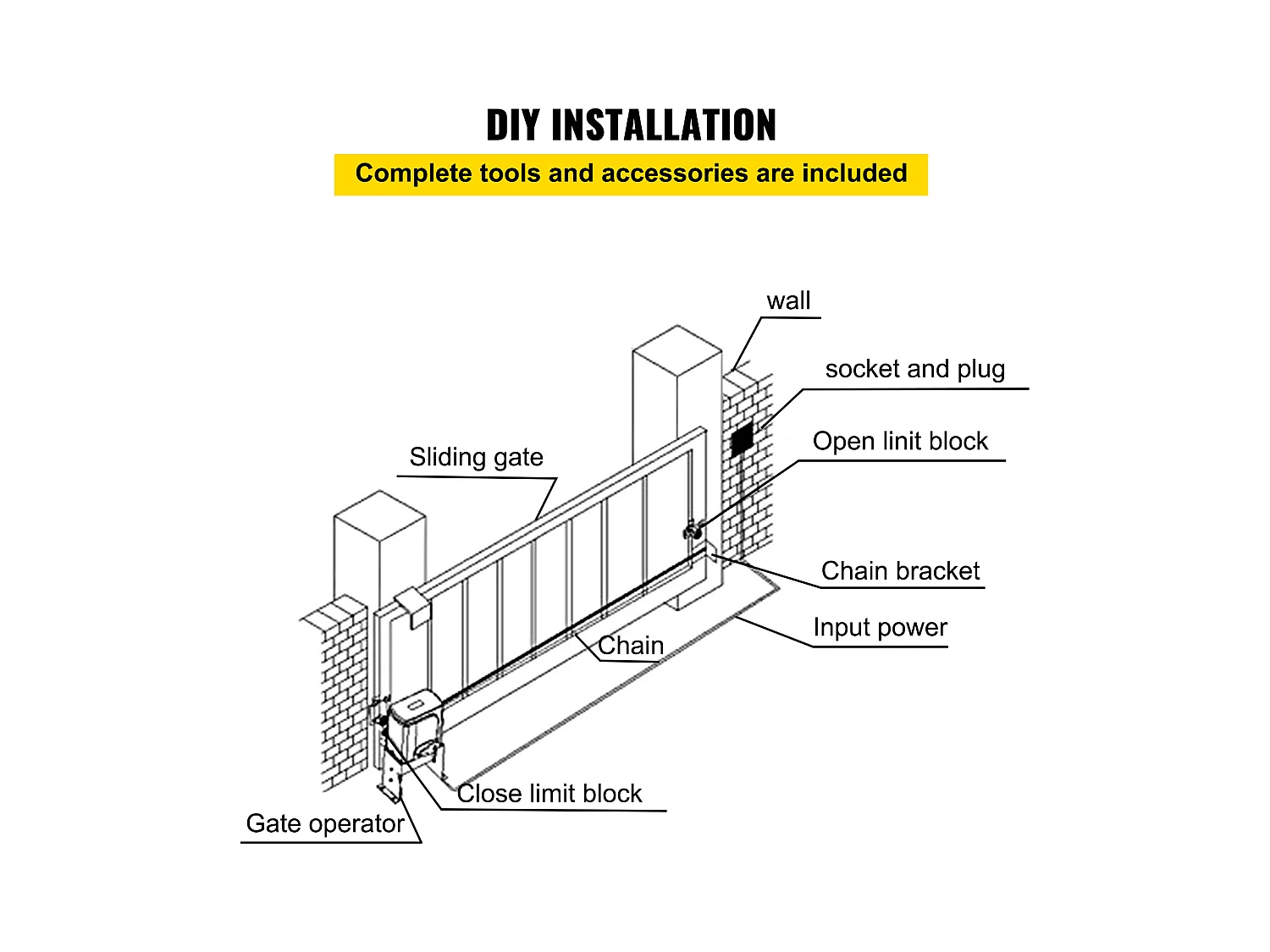 DIY INSTALLATION

Complete tools and accessories are included

wall

socket and plug

Open linit block

Sliding gate

Chain bracket

Input power

Chain

Close limit block

Gate operator