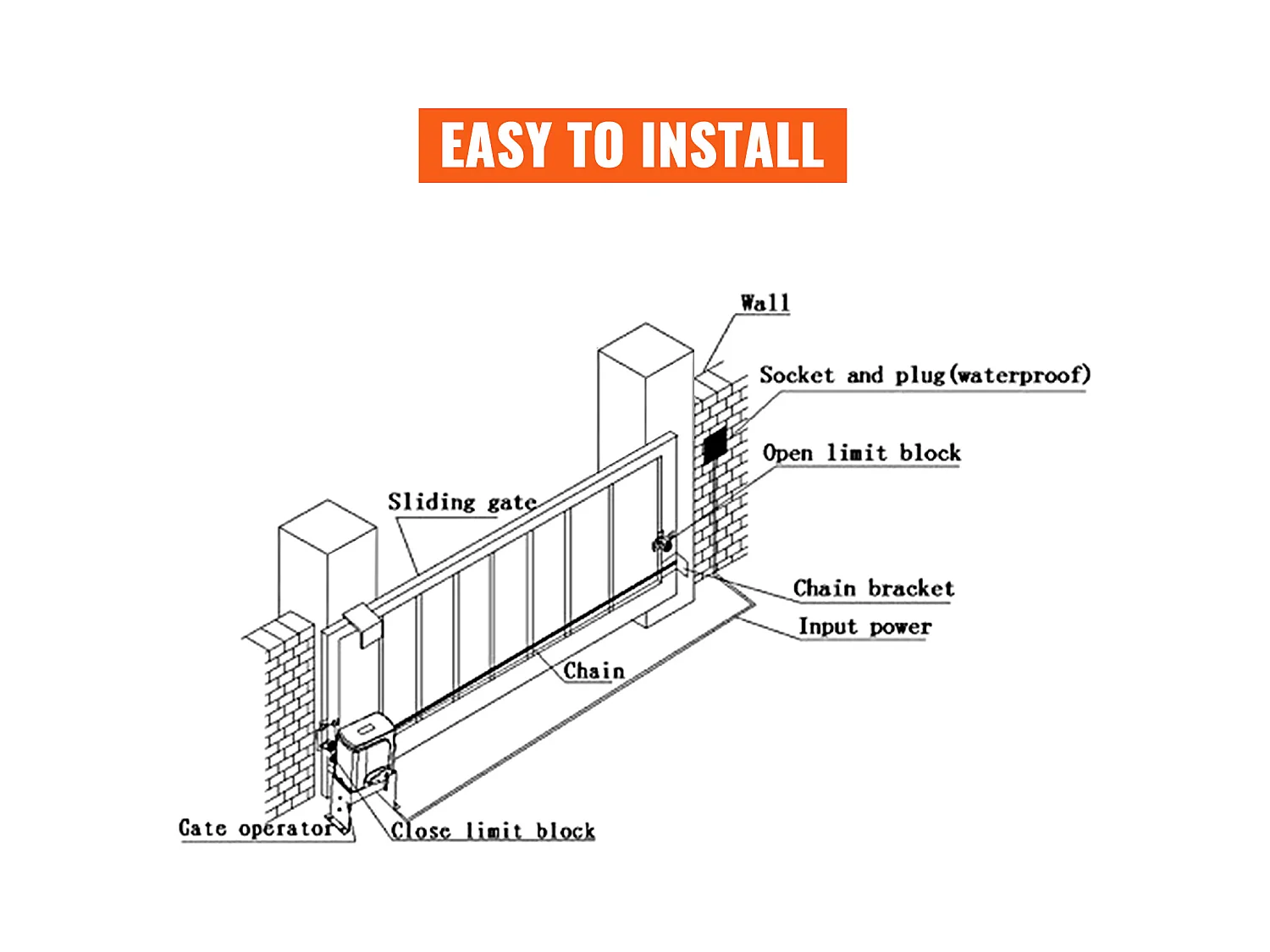 EASY TO INSTALL

Wall

Socket and plug(waterproof)

Open limit block

Sliding gate

Chain bracket

Input power

Chain

Gate operator

Close limit block