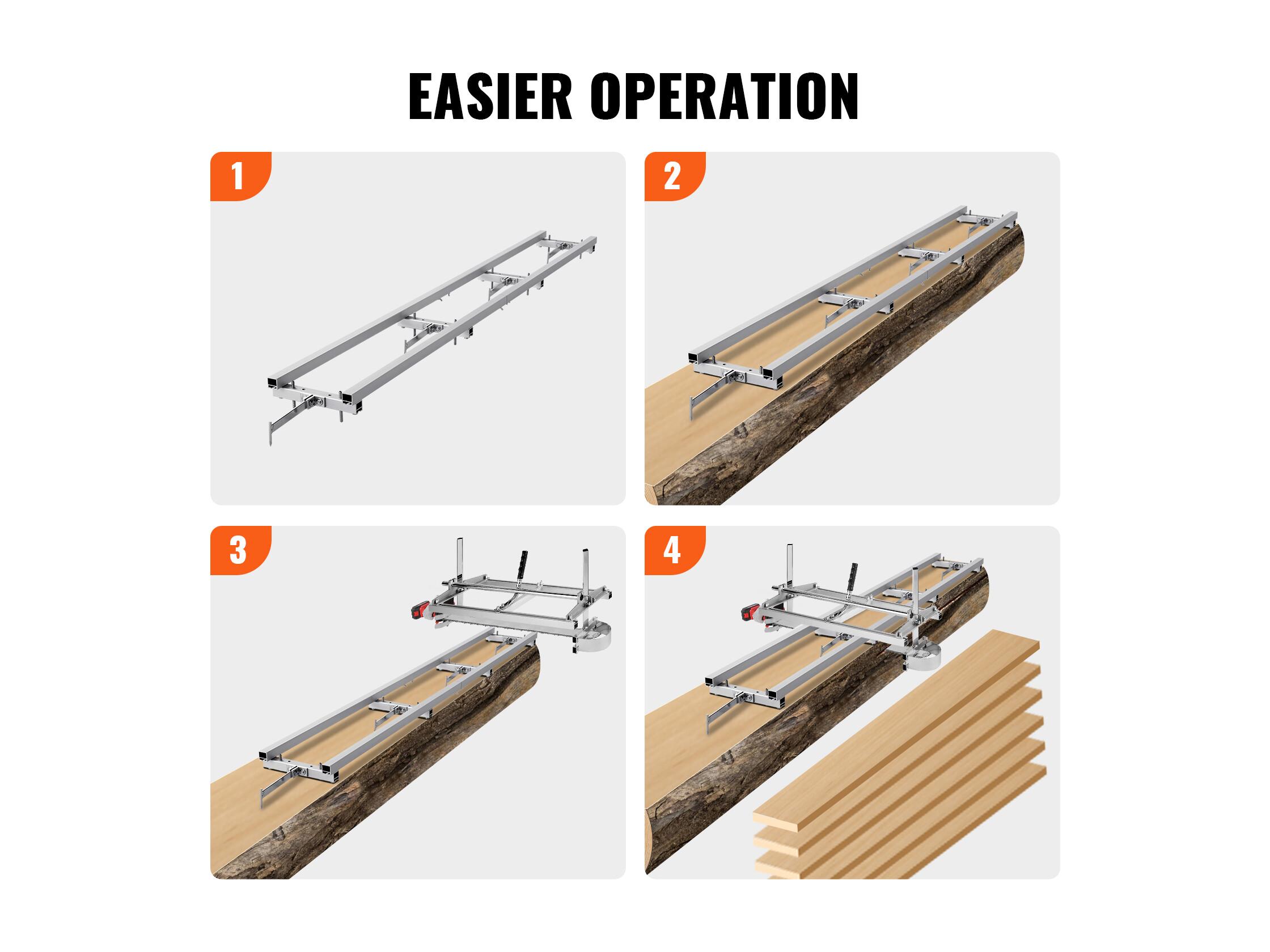 EASIER OPERATION

1

2

3

4