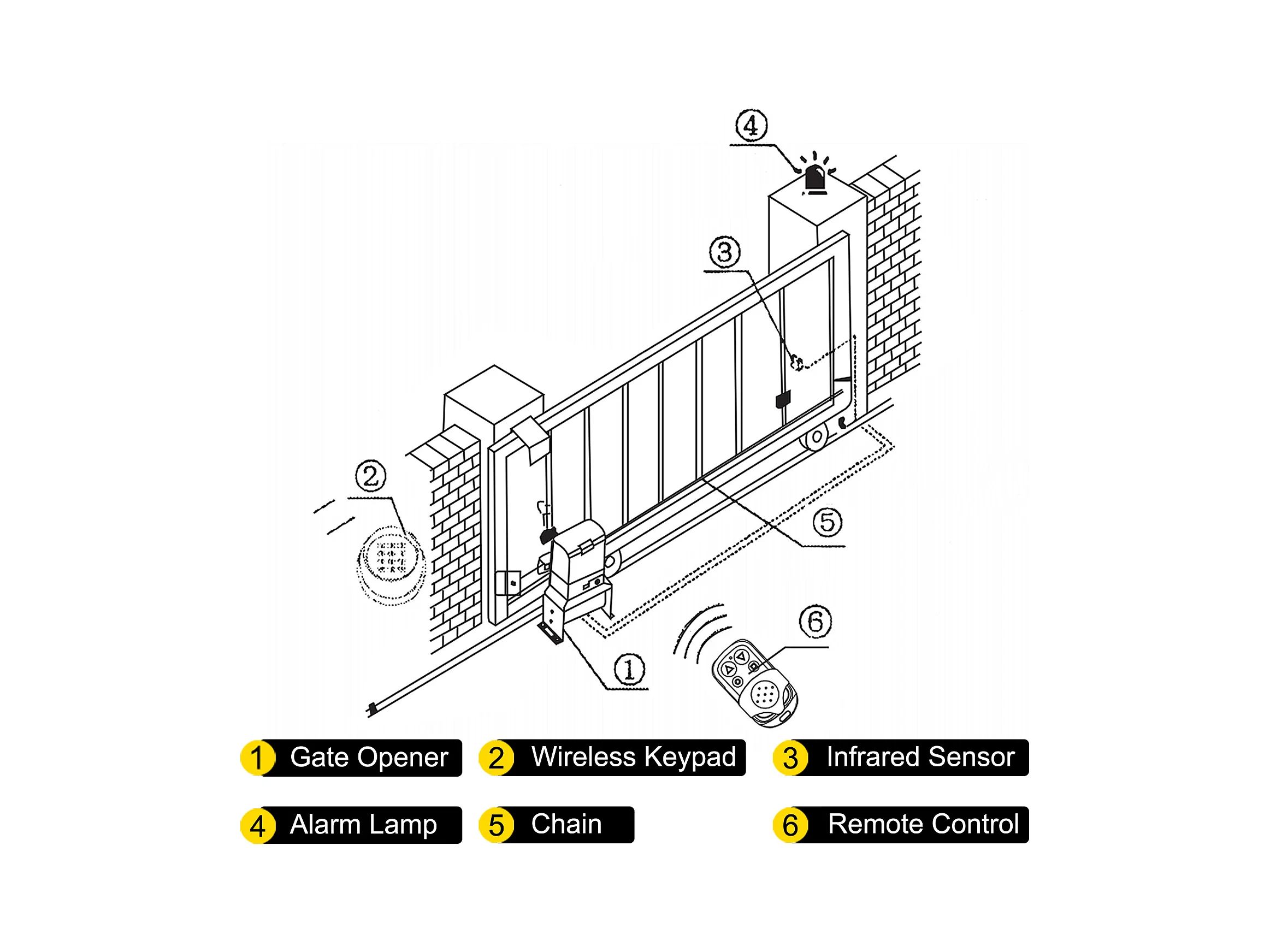 ④

③

②

⑤

⑥

①

1 Gate Opener
2 Wireless Keypad
3 Infrared Sensor
4 Alarm Lamp
5 Chain
6 Remote Control