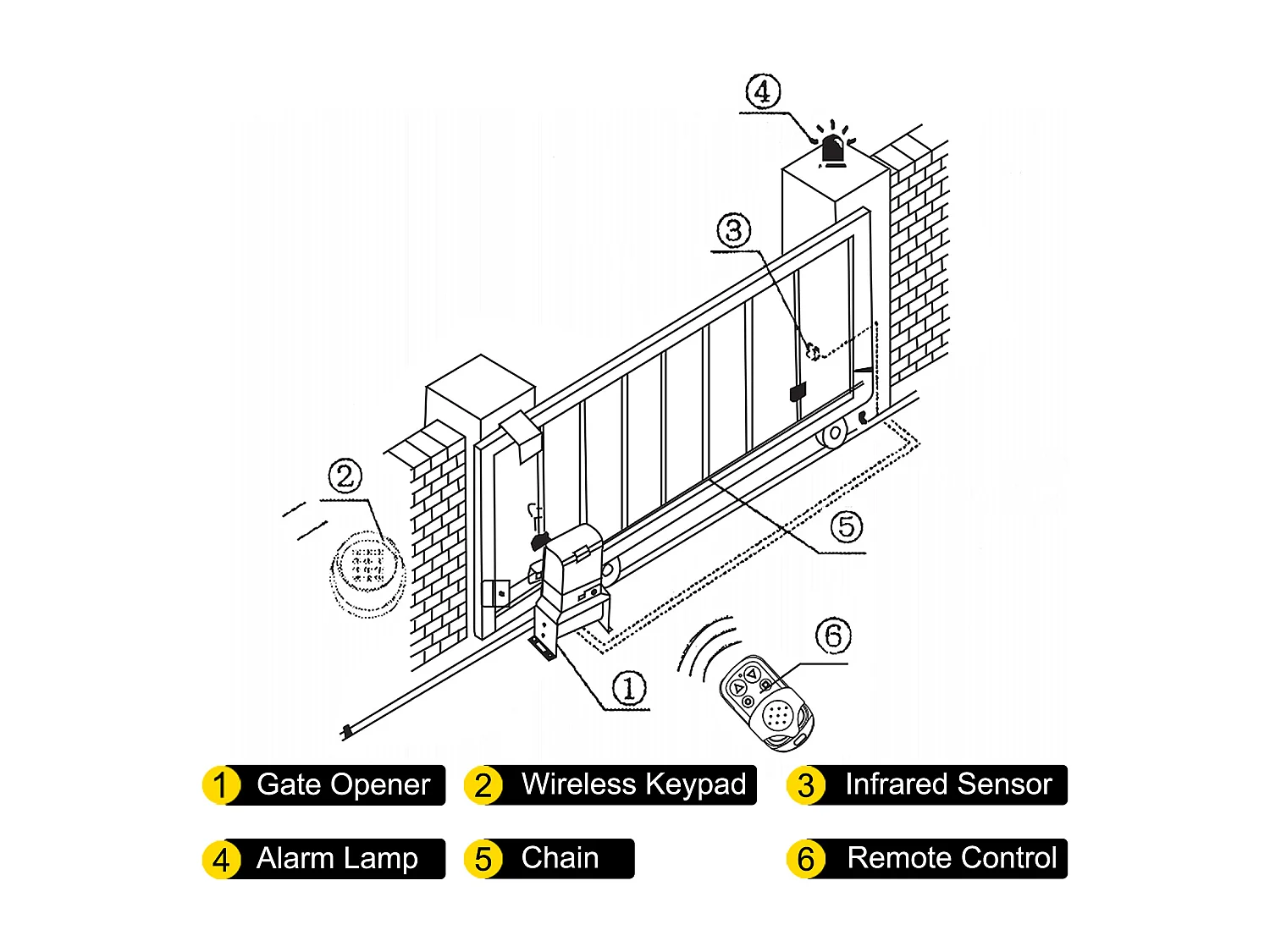 ④
③
②
⑤
⑥
①

1 Gate Opener
2 Wireless Keypad
3 Infrared Sensor
4 Alarm Lamp
5 Chain
6 Remote Control