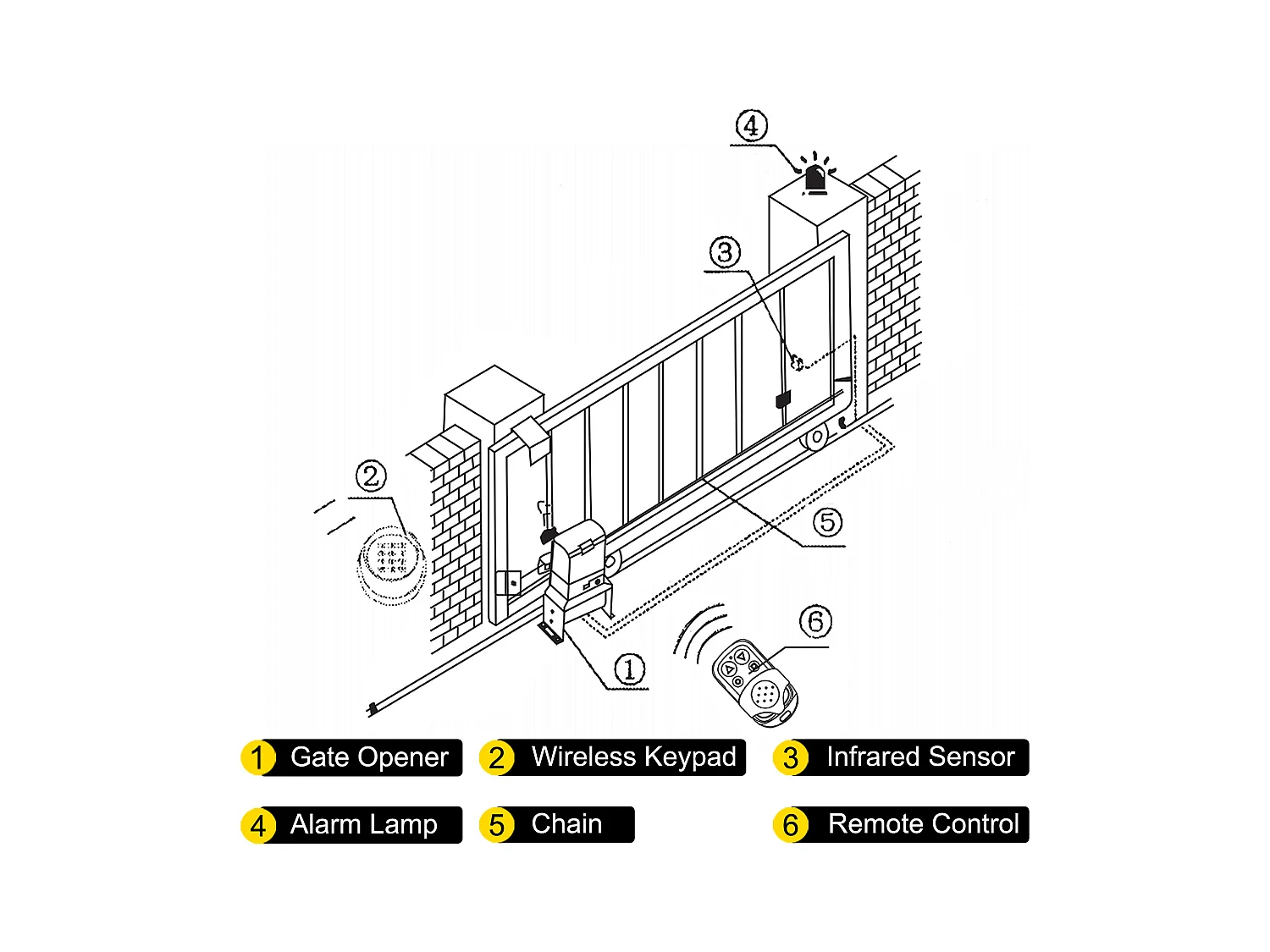 ④

③

②

⑤

⑥

①

1 Gate Opener
2 Wireless Keypad
3 Infrared Sensor
4 Alarm Lamp
5 Chain
6 Remote Control