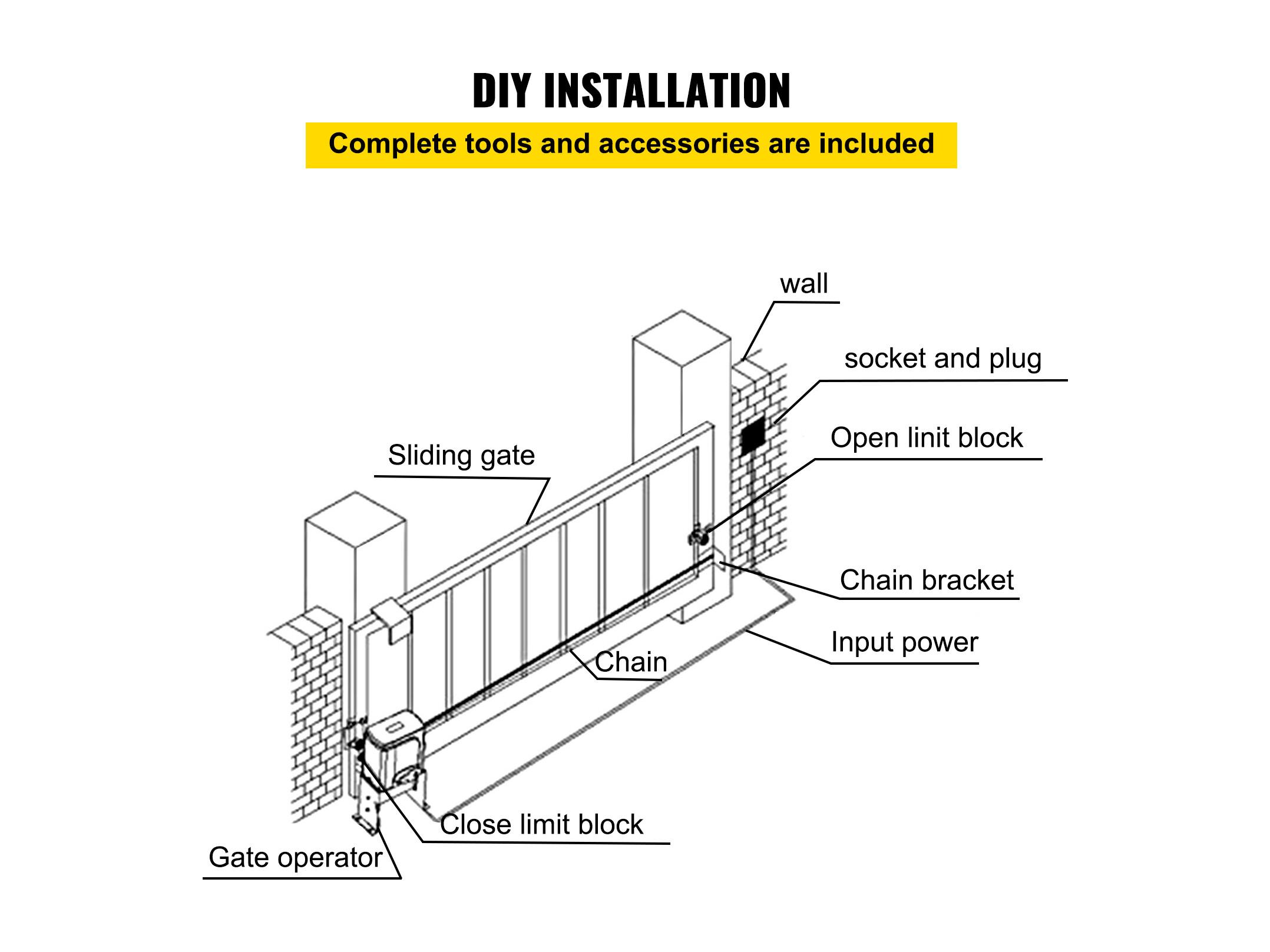 DIY INSTALLATION

Complete tools and accessories are included

wall

socket and plug

Open linit block

Sliding gate

Chain bracket

Input power

Chain

Close limit block

Gate operator