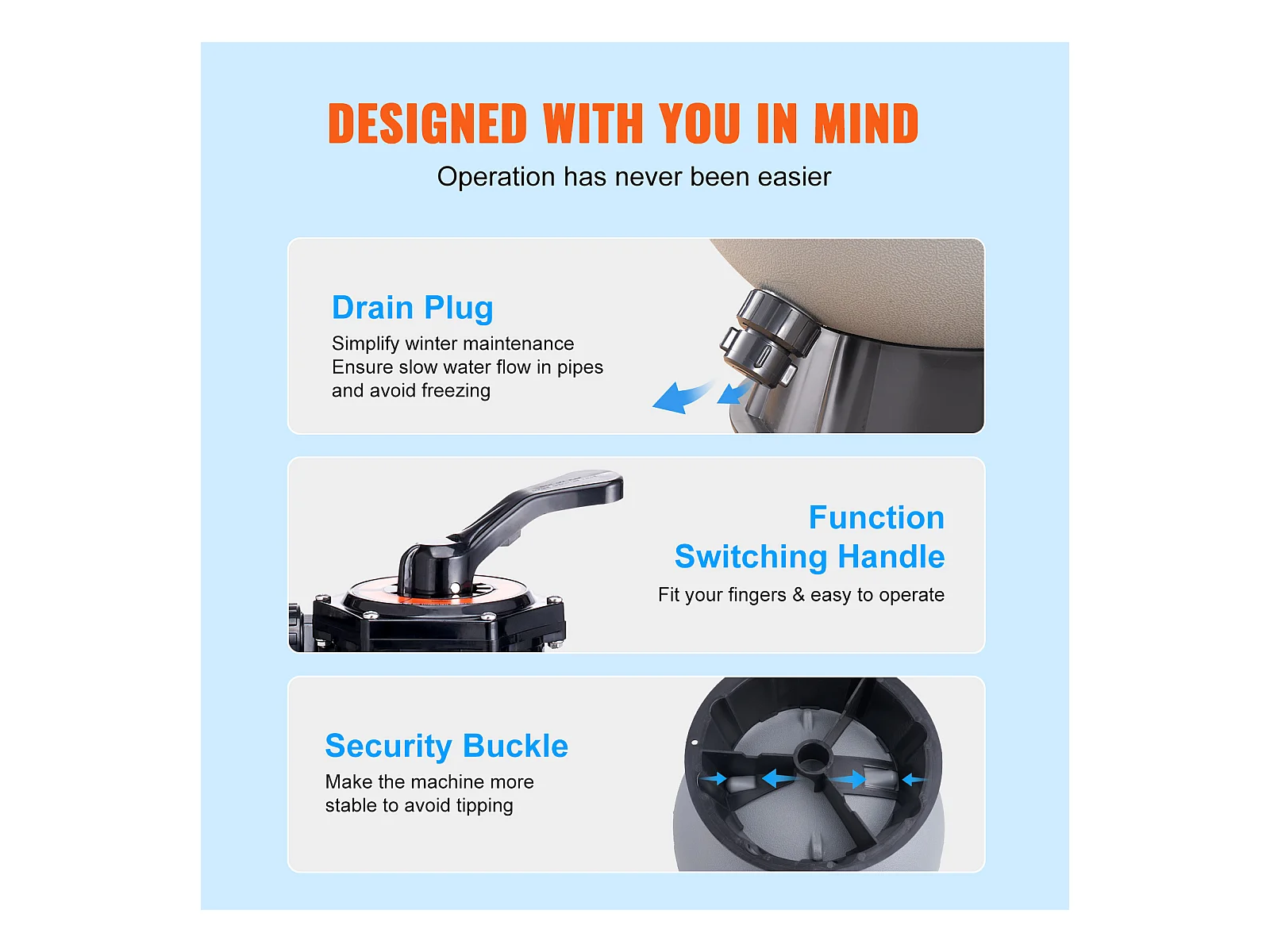 DESIGNED WITH YOU IN MIND

Operation has never been easier

Drain Plug

Simplify winter maintenance
Ensure slow water flow in pipes
and avoid freezing

Function
Switching Handle

Fit your fingers & easy to operate

Security Buckle

Make the machine more
stable to avoid tipping