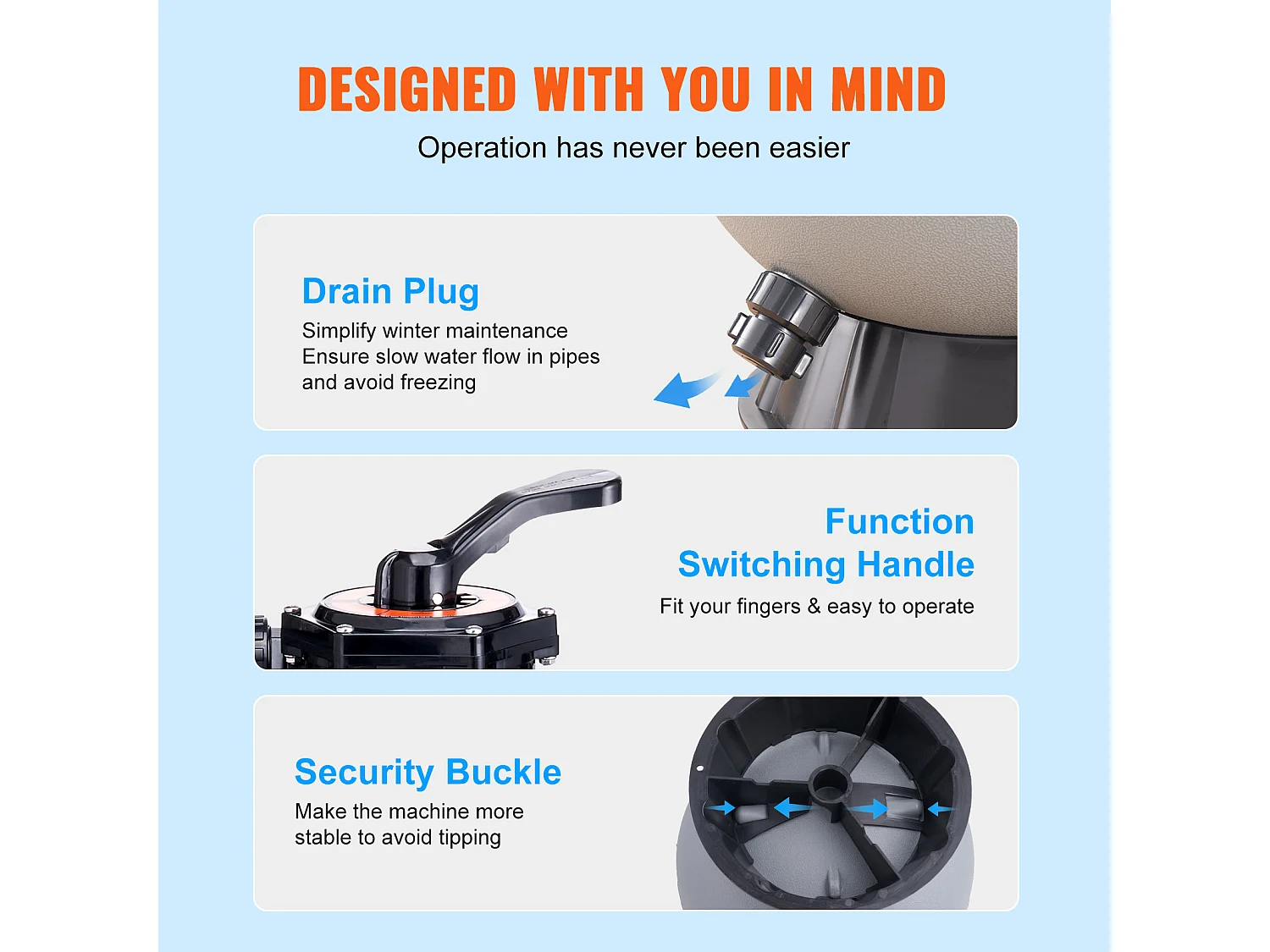 DESIGNED WITH YOU IN MIND

Operation has never been easier

Drain Plug

Simplify winter maintenance
Ensure slow water flow in pipes and avoid freezing

Function Switching Handle

Fit your fingers & easy to operate

Security Buckle

Make the machine more stable to avoid tipping