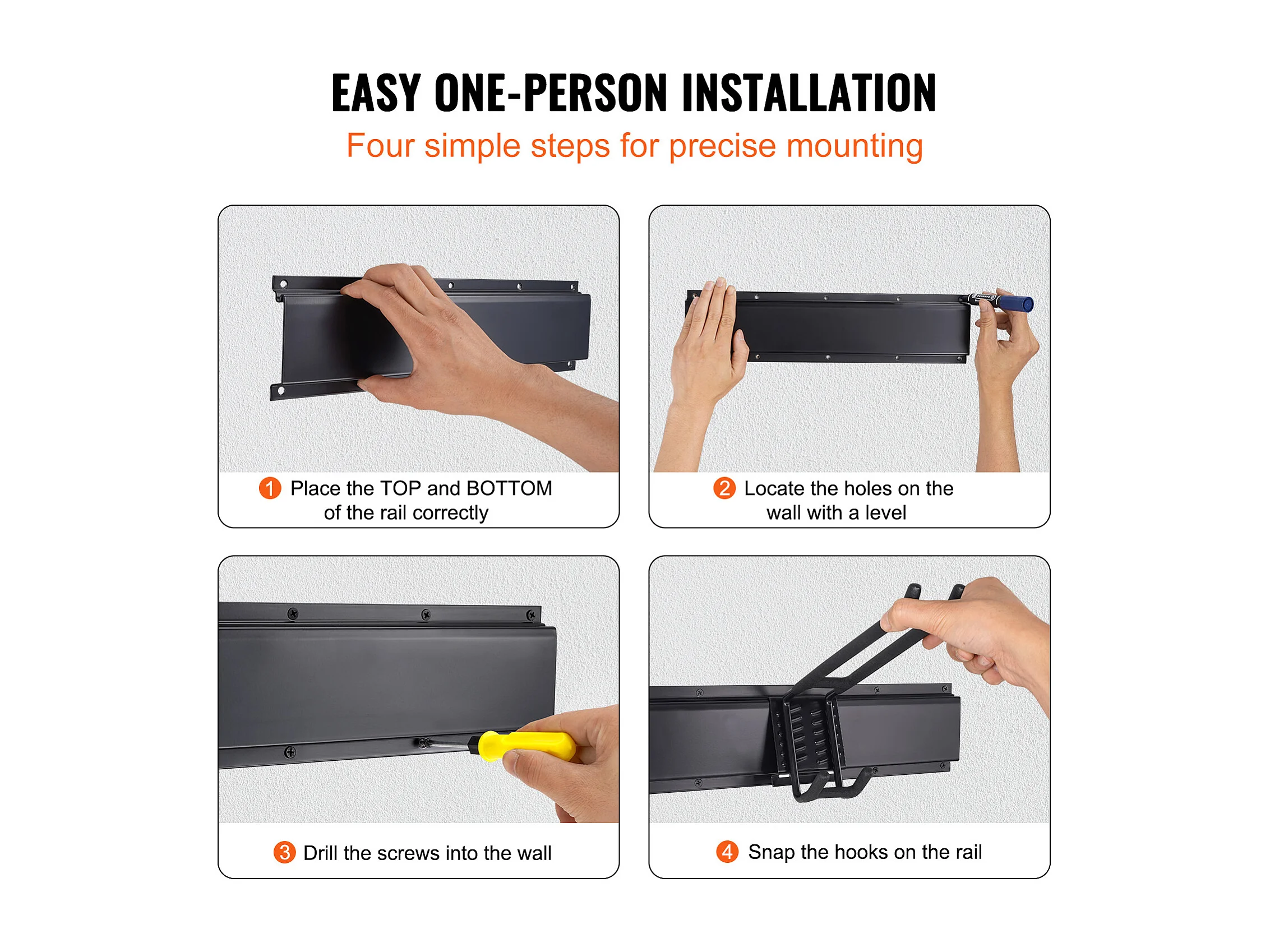 EASY ONE-PERSON INSTALLATION

Four simple steps for precise mounting

1 Place the TOP and BOTTOM of the rail correctly

2 Locate the holes on the wall with a level

3 Drill the screws into the wall

4 Snap the hooks on the rail