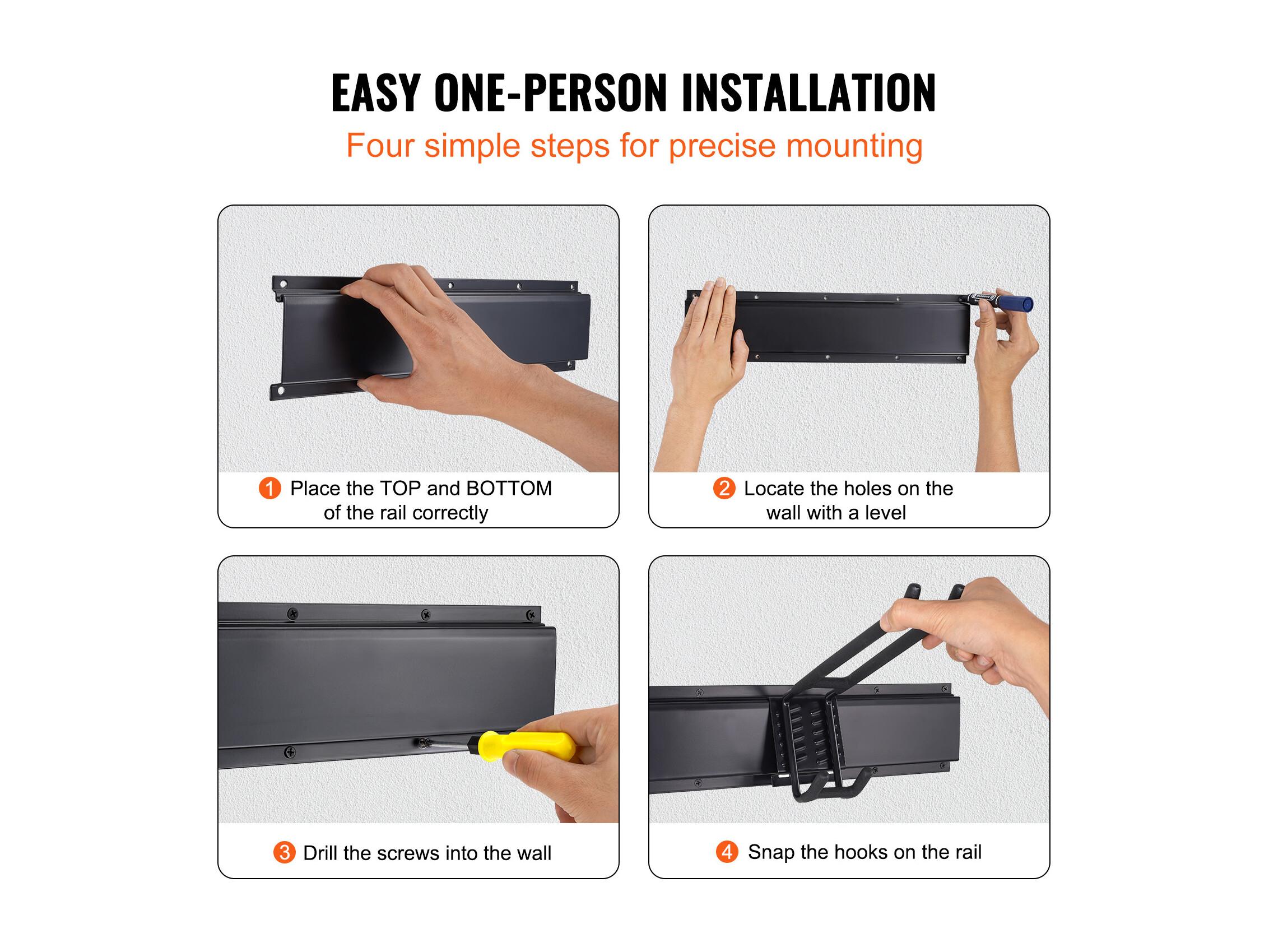 EASY ONE-PERSON INSTALLATION

Four simple steps for precise mounting

1 Place the TOP and BOTTOM of the rail correctly

2 Locate the holes on the wall with a level

3 Drill the screws into the wall

4 Snap the hooks on the rail