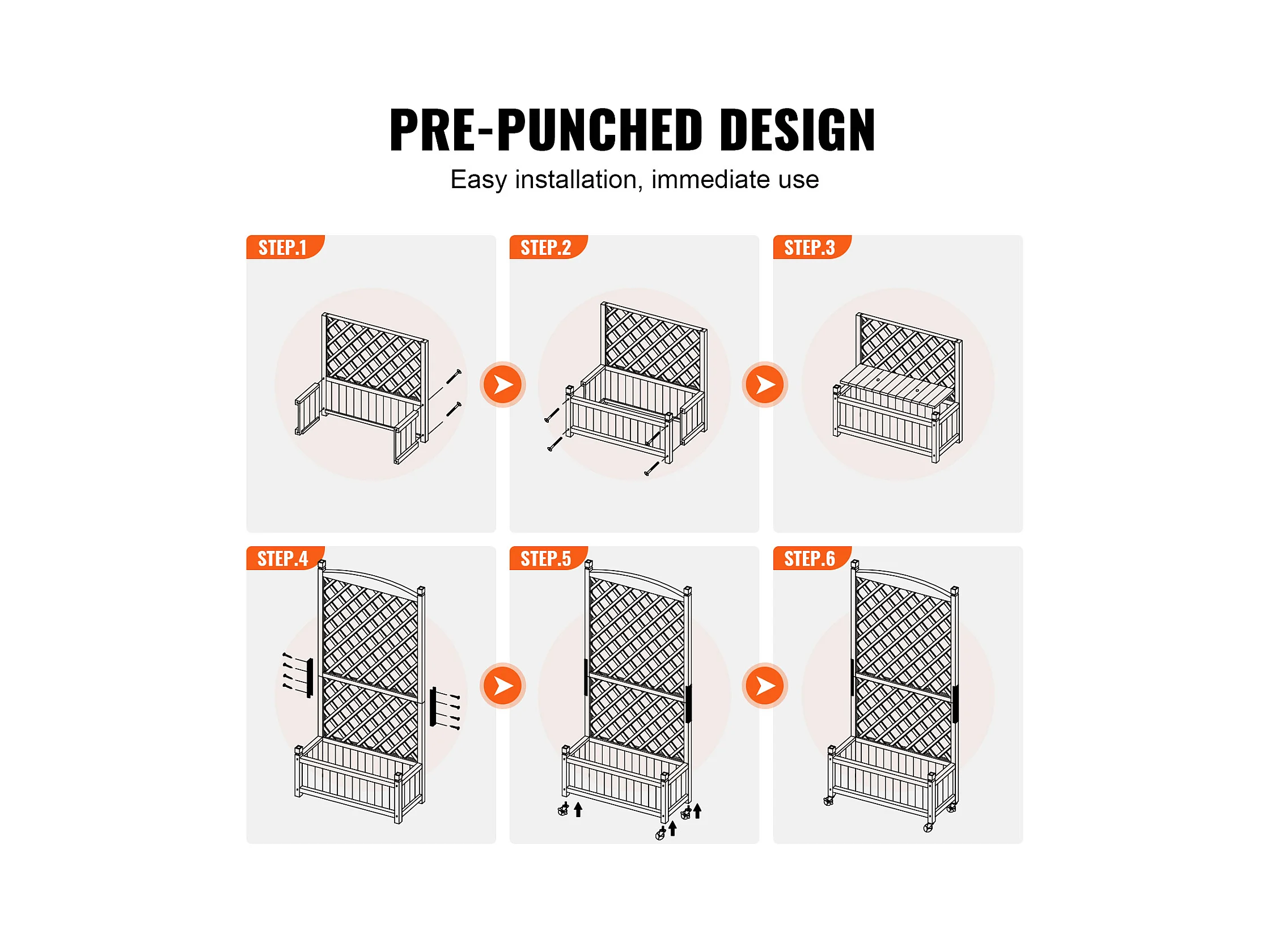 PRE-PUNCHED DESIGN

Easy installation, immediate use

STEP.1

STEP.2

STEP.3

STEP.4

STEP.5

STEP.6