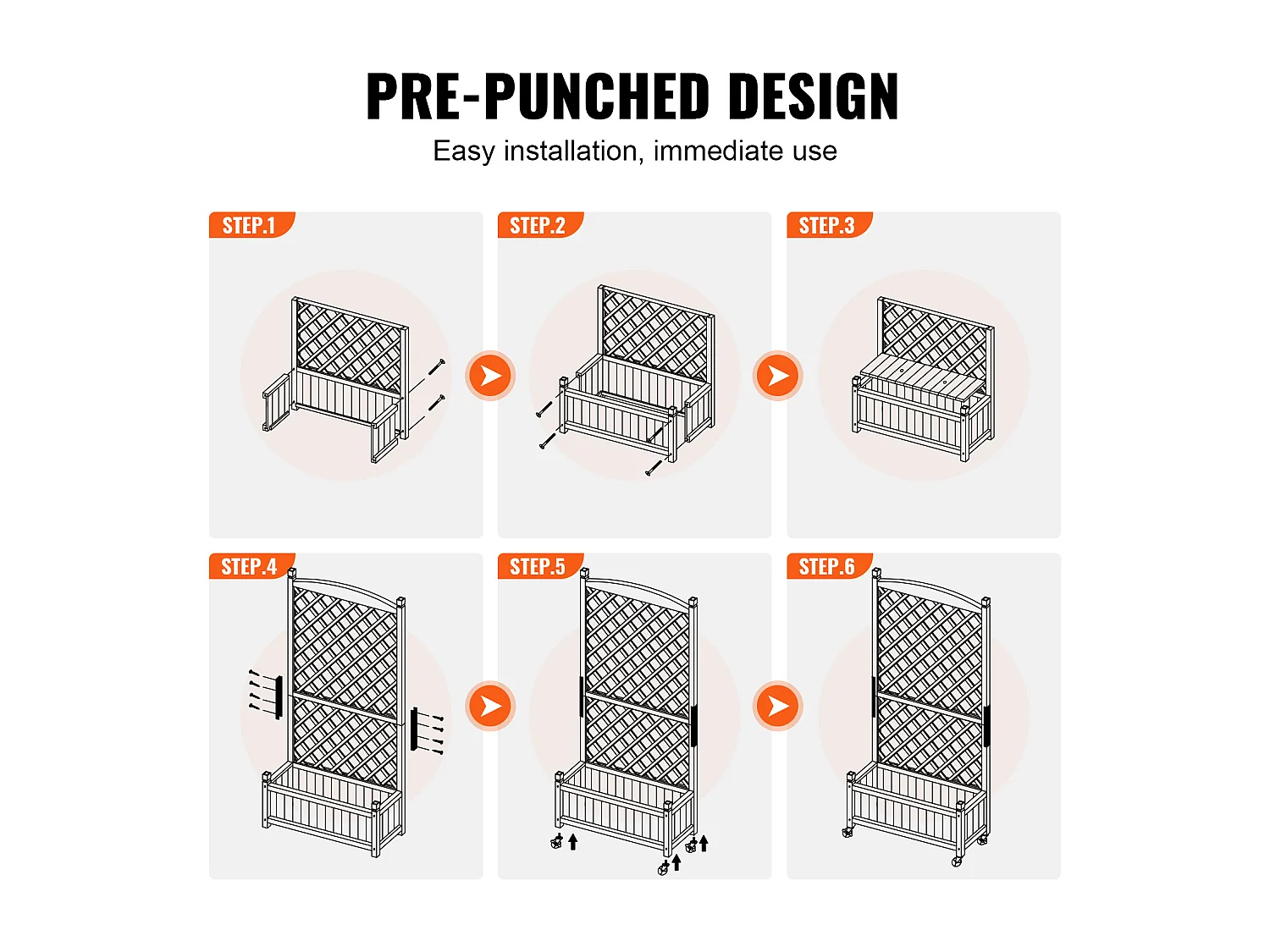 PRE-PUNCHED DESIGN

Easy installation, immediate use

STEP.1

STEP.2

STEP.3

STEP.4

STEP.5

STEP.6