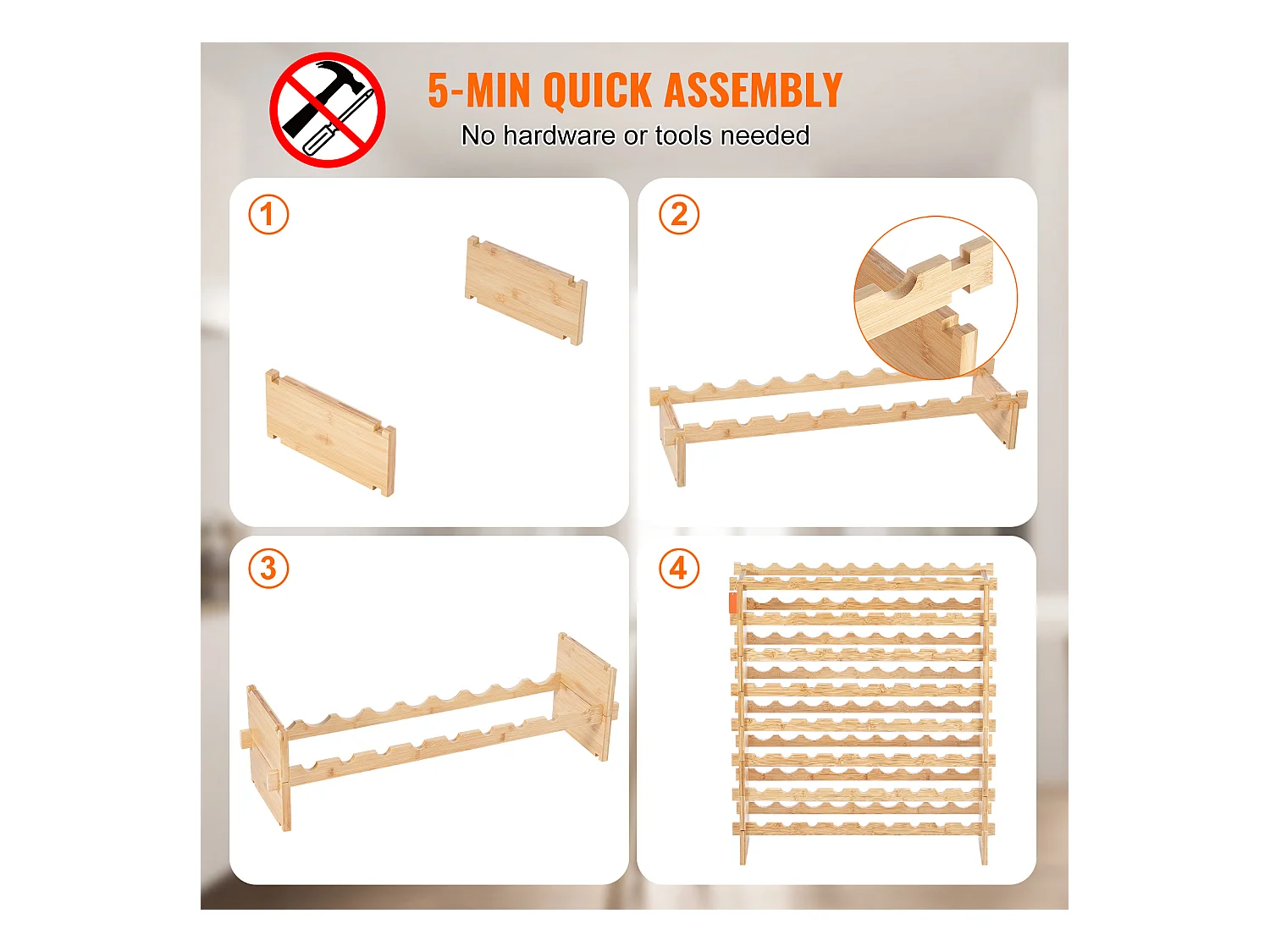 5-MIN QUICK ASSEMBLY
No hardware or tools needed

1

2

3

4