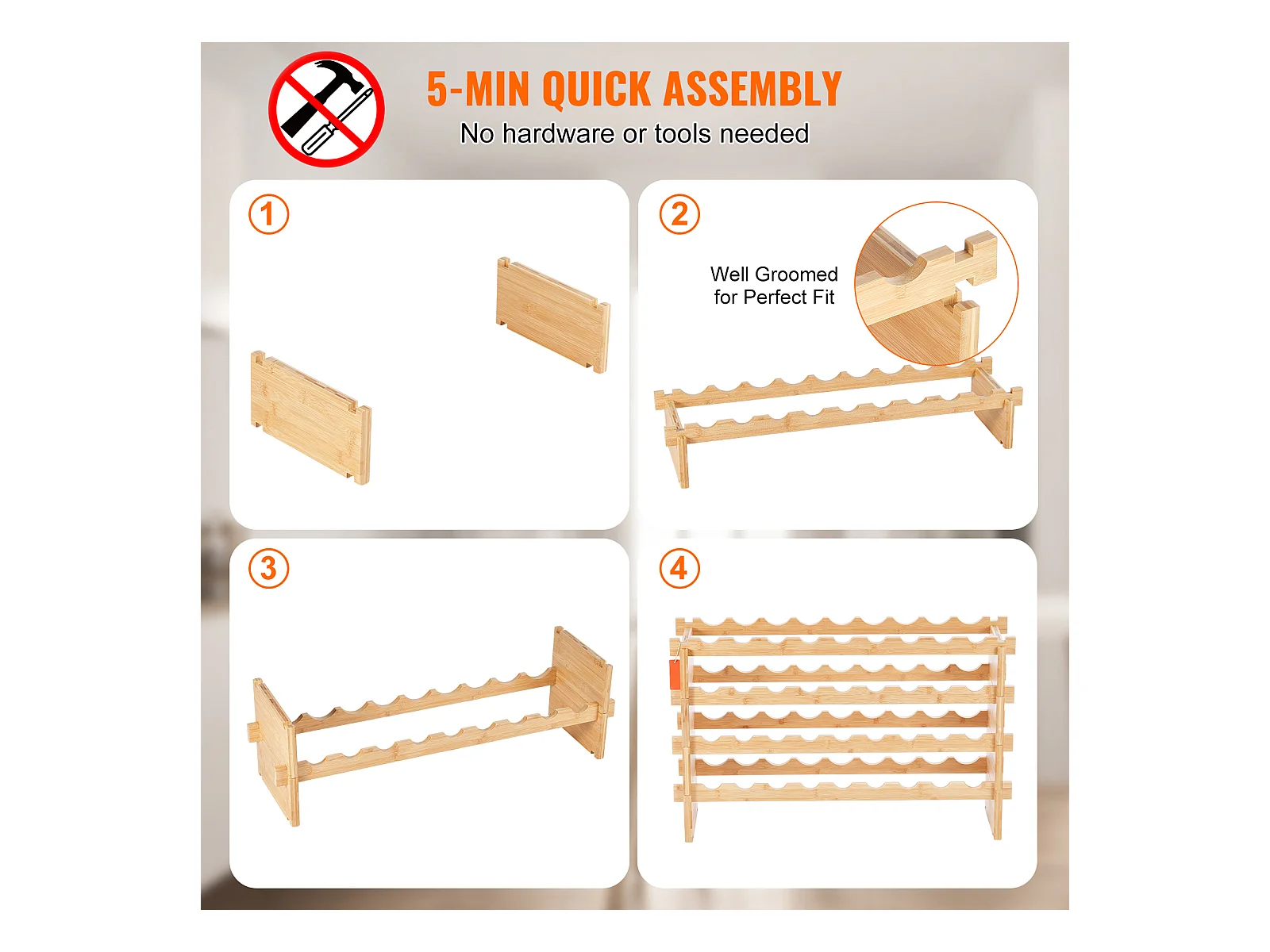 5-MIN QUICK ASSEMBLY
No hardware or tools needed

1

2

Well Groomed
for Perfect Fit

3

4