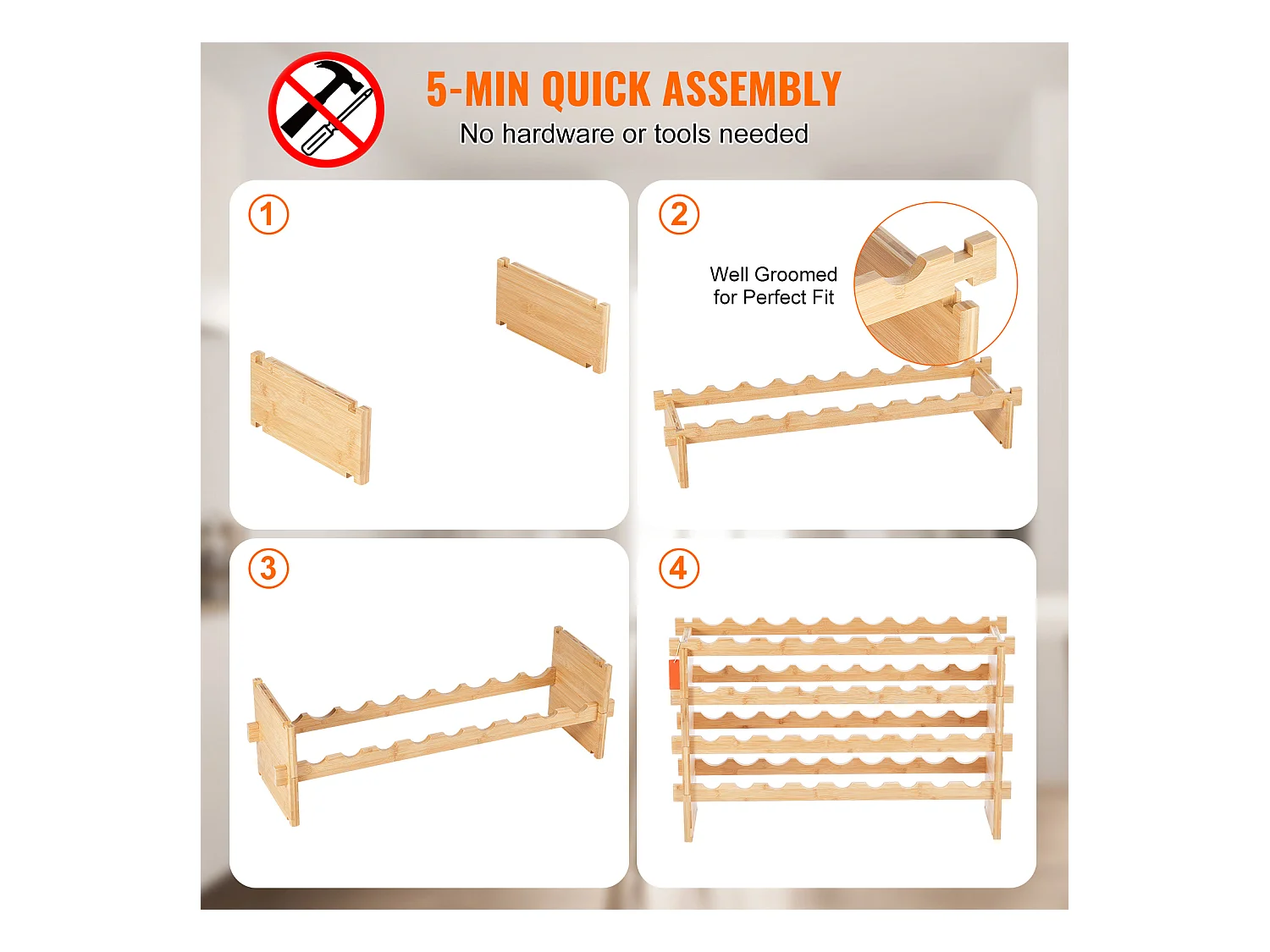 5-MIN QUICK ASSEMBLY
No hardware or tools needed

1

2

Well Groomed for Perfect Fit

3

4