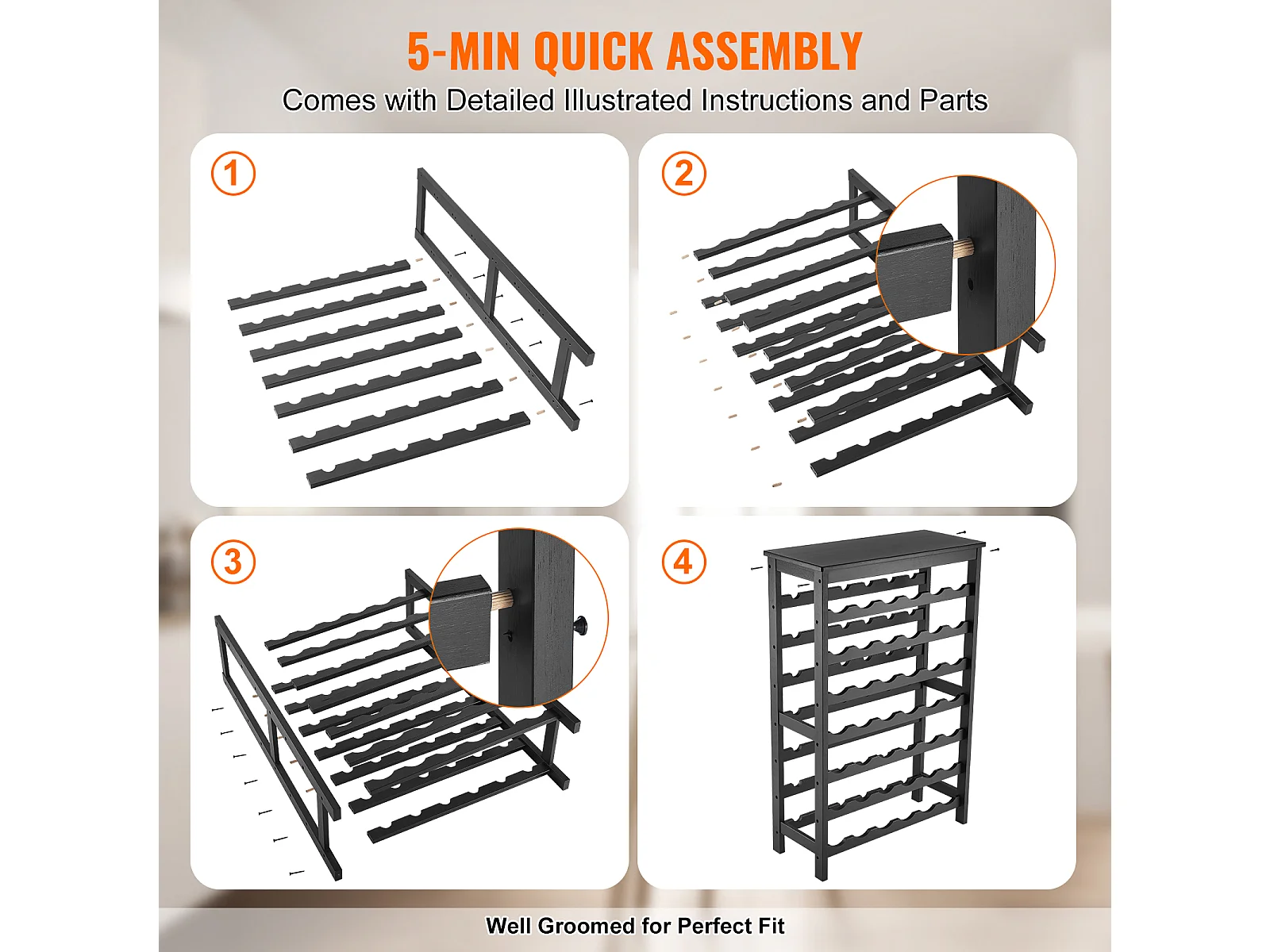 5-MIN QUICK ASSEMBLY

Comes with Detailed Illustrated Instructions and Parts

1

2

3

4

Well Groomed for Perfect Fit