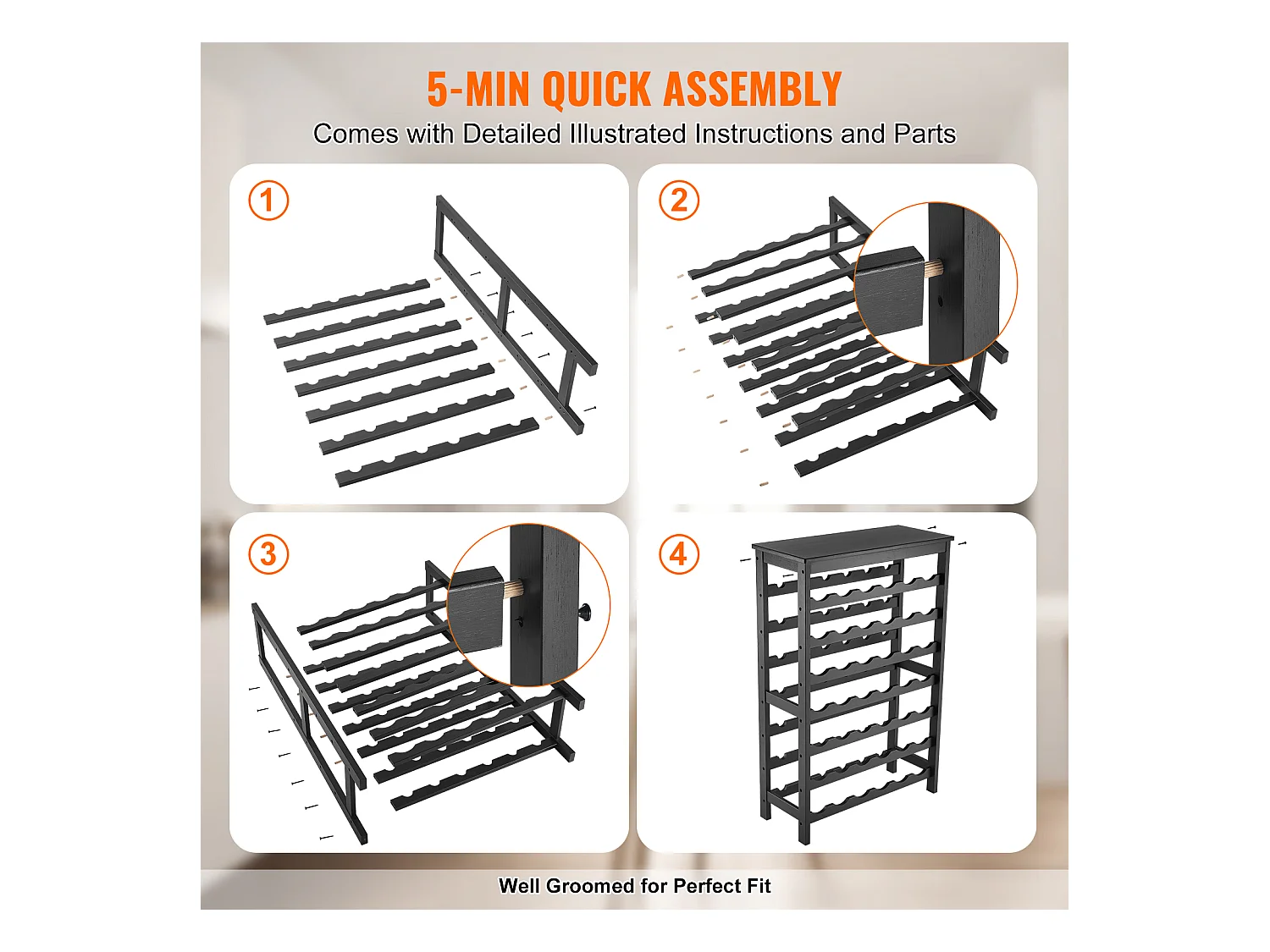 5-MIN QUICK ASSEMBLY

Comes with Detailed Illustrated Instructions and Parts

1

2

3

4

Well Groomed for Perfect Fit