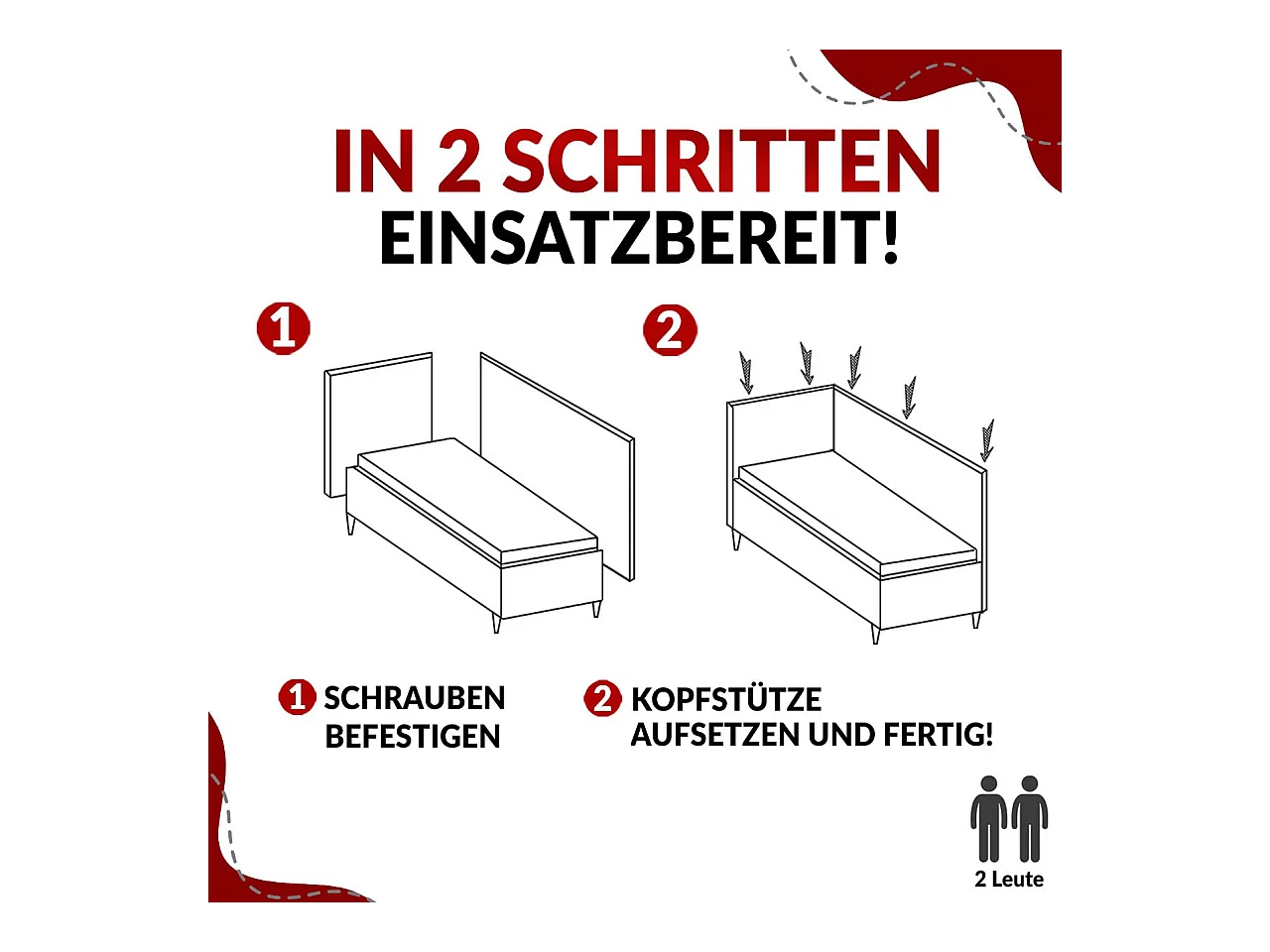 IN 2 SCHRITTEN
EINSATZBEREIT!

1

2

1 SCHRAUBEN BEFESTIGEN

2 KOPFSTÜTZE AUFSETZEN UND FERTIG!

2 Leute