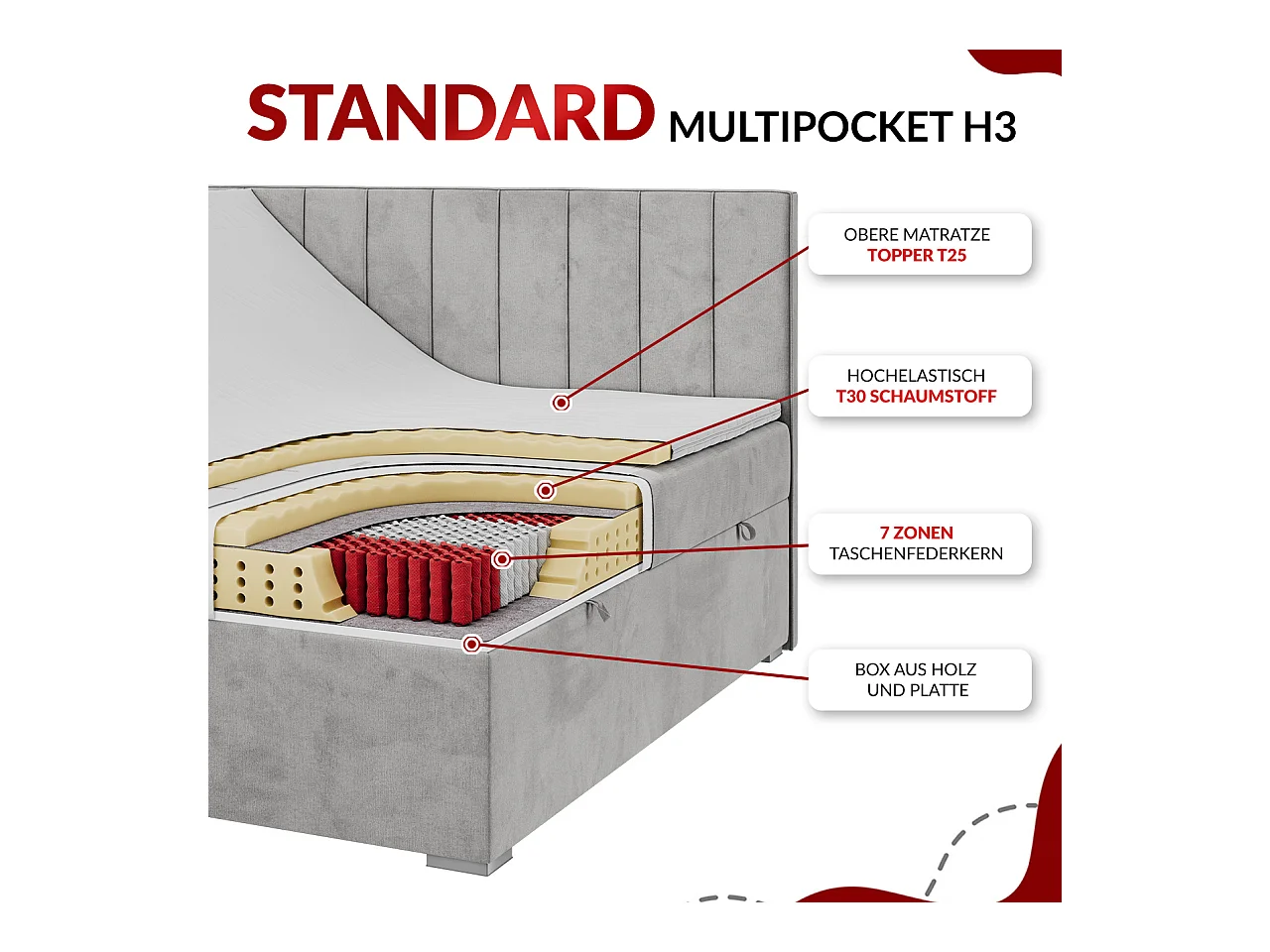 STANDARD MULTIPOCKET H3

OBERE MATRATZE
TOPPER T25

HOCHELASTISCH
T30 SCHAUMSTOFF

7 ZONEN
TASCHENFEDERKERN

BOX AUS HOLZ
UND PLATTE