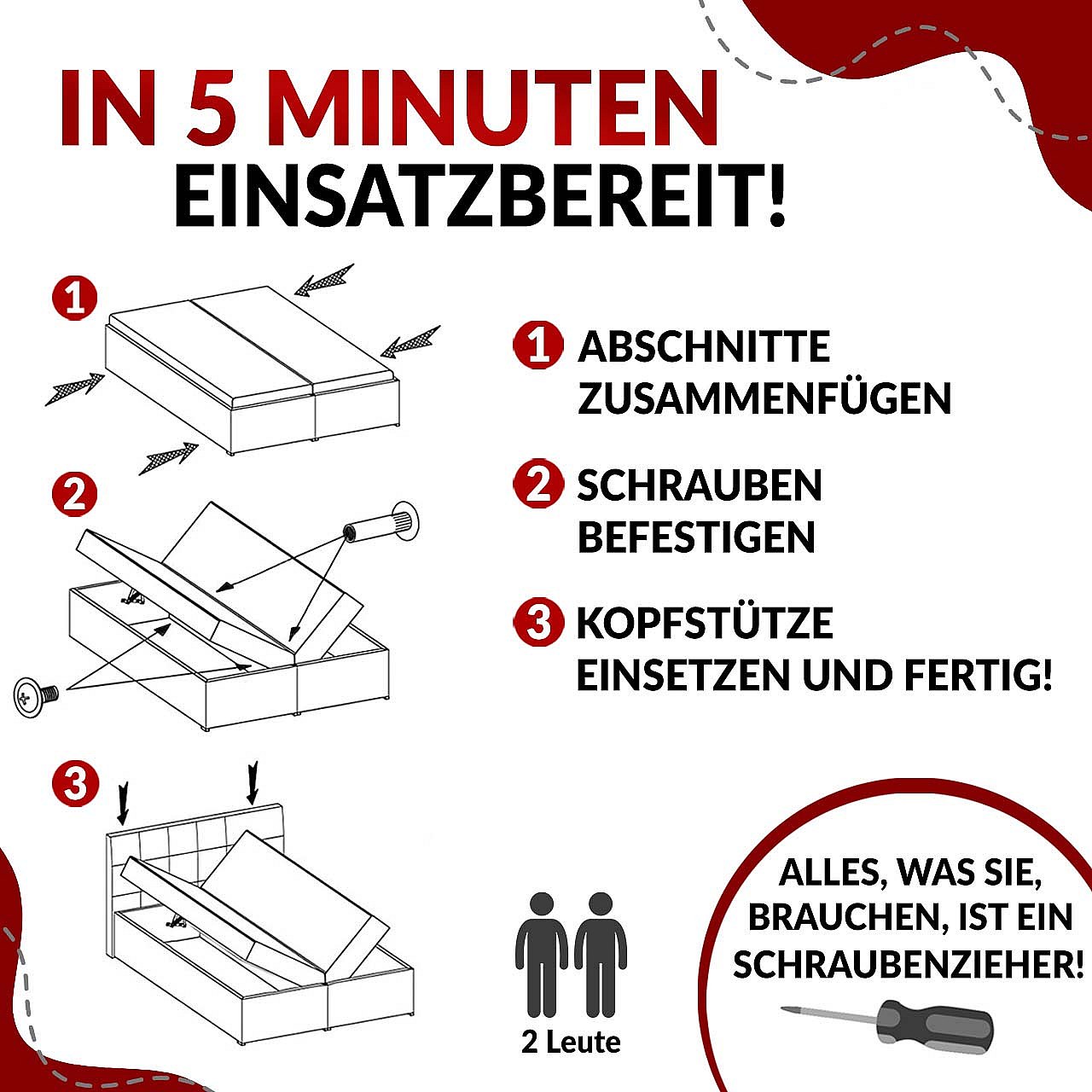 IN 5 MINUTEN
EINSATZBEREIT!

1

2

3

1 ABSCHNITTE ZUSAMMENFÜGEN

2 SCHRAUBEN BEFESTIGEN

3 KOPFSTÜTZE EINSETZEN UND FERTIG!

2 Leute

ALLES, WAS SIE, BRAUCHEN, IST EIN SCHRAUBENZIEHER!