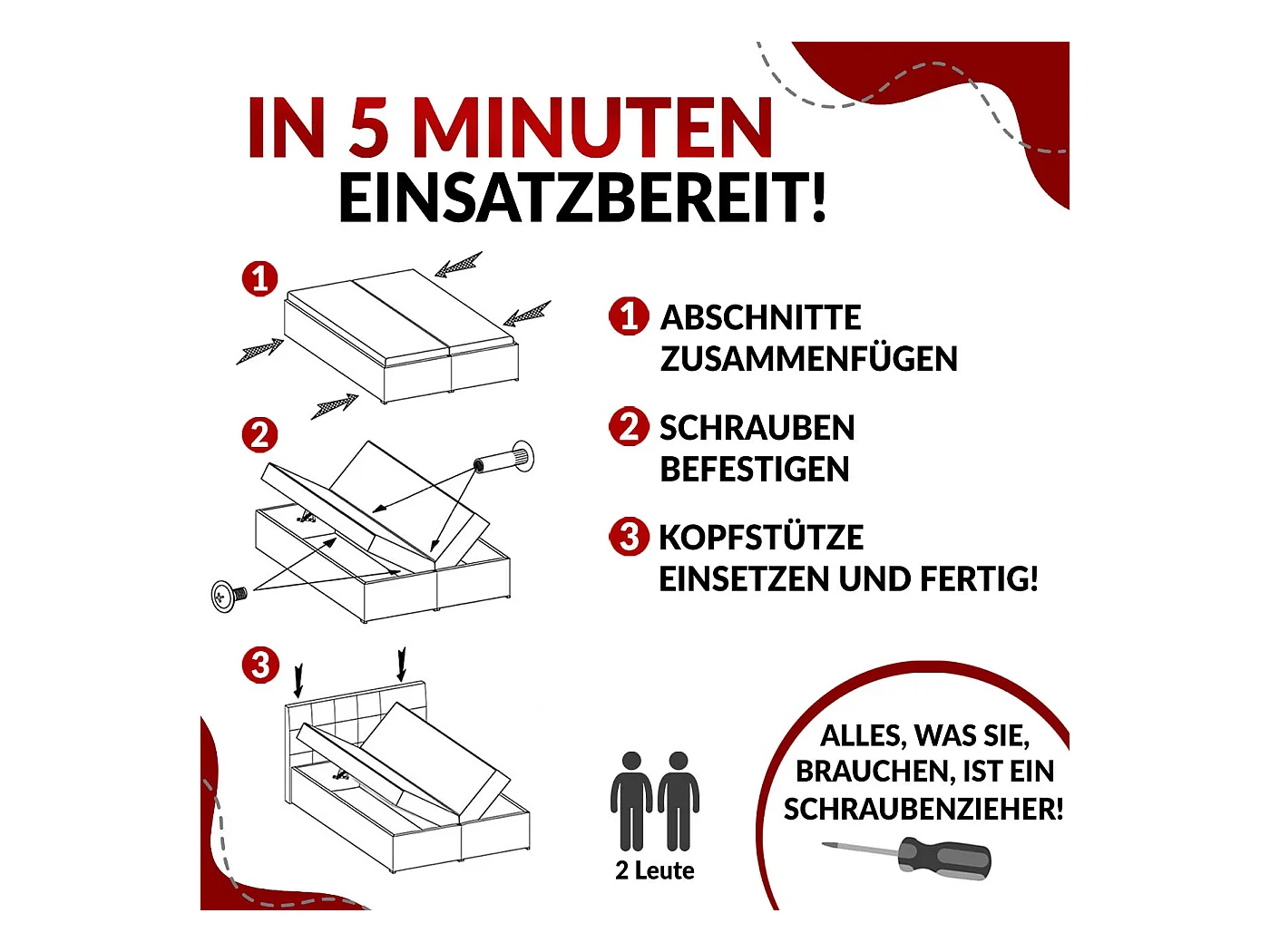 IN 5 MINUTEN
EINSATZBEREIT!

1

2

3

1 ABSCHNITTE ZUSAMMENFÜGEN

2 SCHRAUBEN BEFESTIGEN

3 KOPFSTÜTZE EINSETZEN UND FERTIG!

2 Leute

ALLES, WAS SIE, BRAUCHEN, IST EIN SCHRAUBENZIEHER!