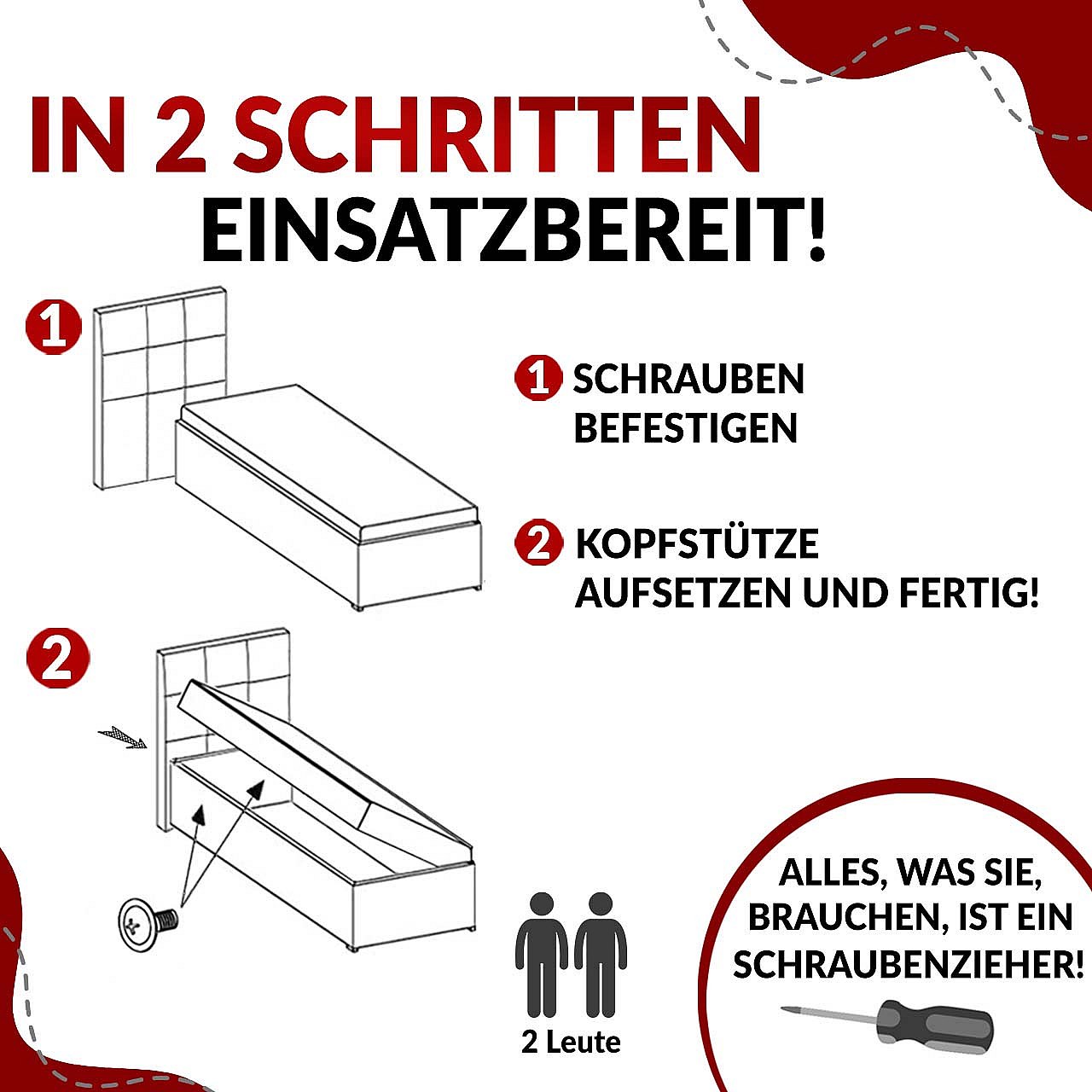 IN 2 SCHRITTEN EINSATZBEREIT!

1

1 SCHRAUBEN BEFESTIGEN

2 KOPFSTÜTZE AUFSETZEN UND FERTIG!

2

2 Leute

ALLES, WAS SIE, BRAUCHEN, IST EIN SCHRAUBENZIEHER!