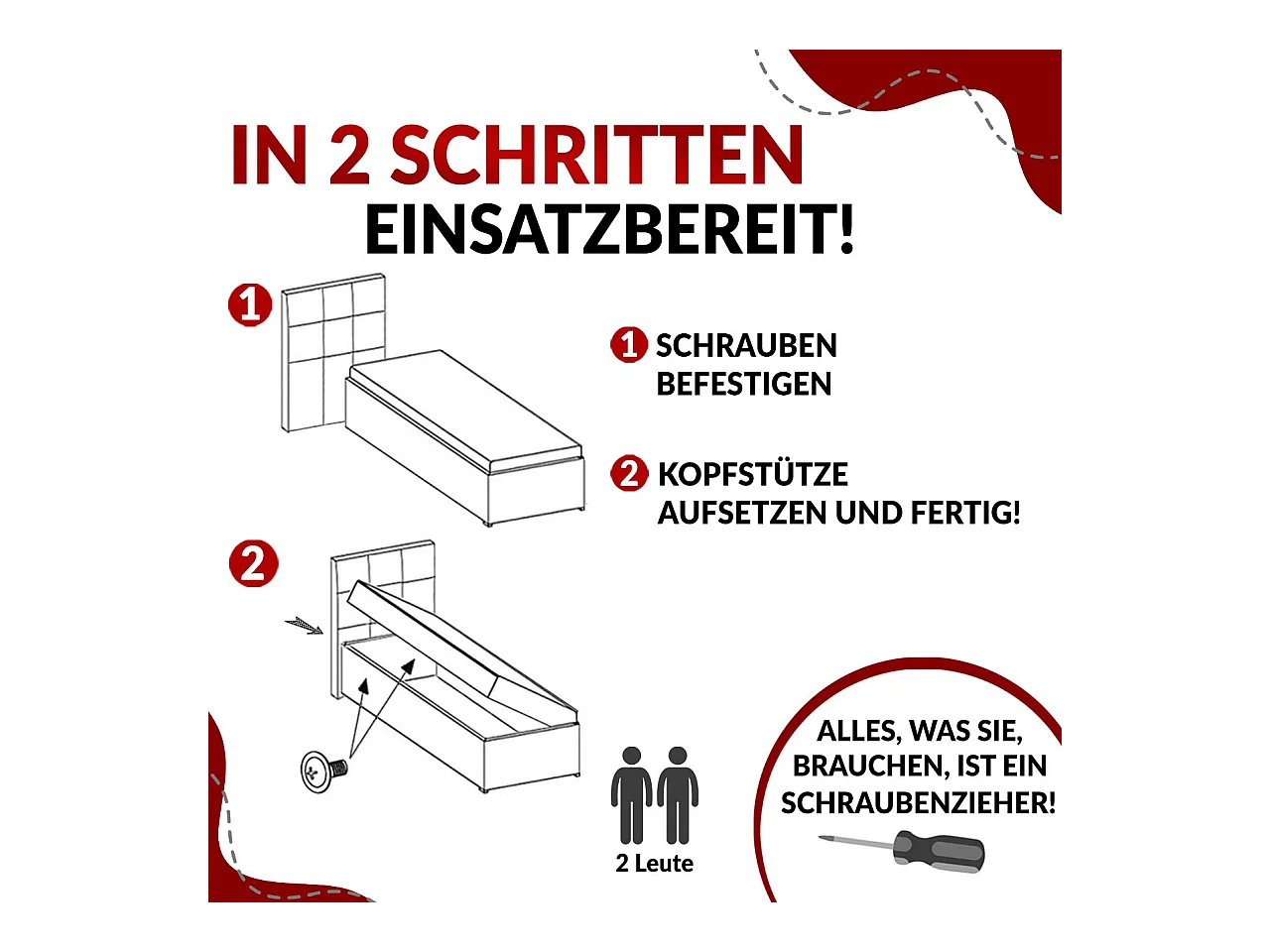 IN 2 SCHRITTEN
EINSATZBEREIT!

1

1 SCHRAUBEN BEFESTIGEN

2 KOPFSTÜTZE AUFSETZEN UND FERTIG!

2

2 Leute

ALLES, WAS SIE, BRAUCHEN, IST EIN SCHRAUBENZIEHER!