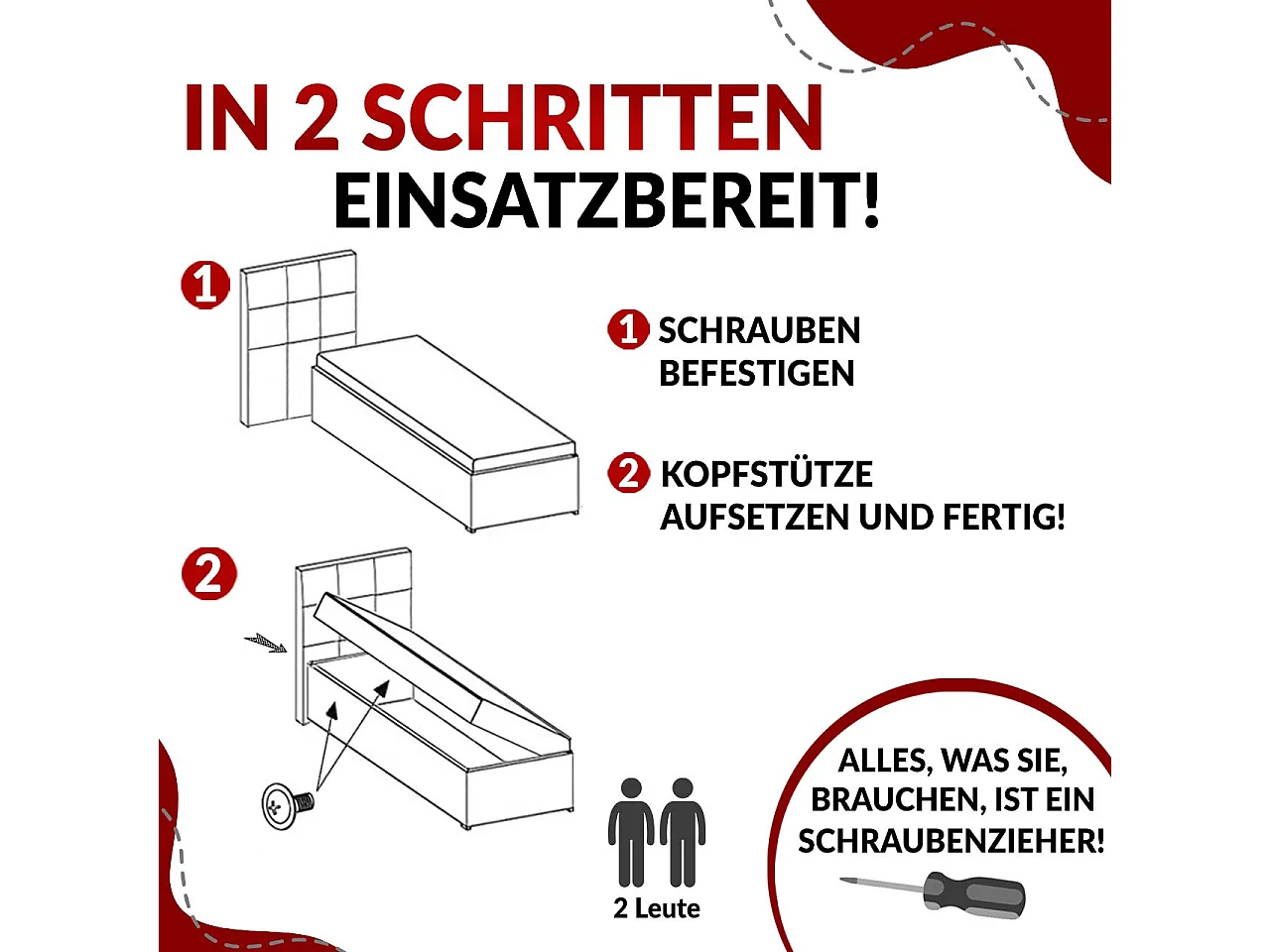 IN 2 SCHRITTEN
EINSATZBEREIT!

1

1 SCHRAUBEN BEFESTIGEN

2 KOPFSTÜTZE AUFSETZEN UND FERTIG!

2

2 Leute

ALLES, WAS SIE, BRAUCHEN, IST EIN SCHRAUBENZIEHER!