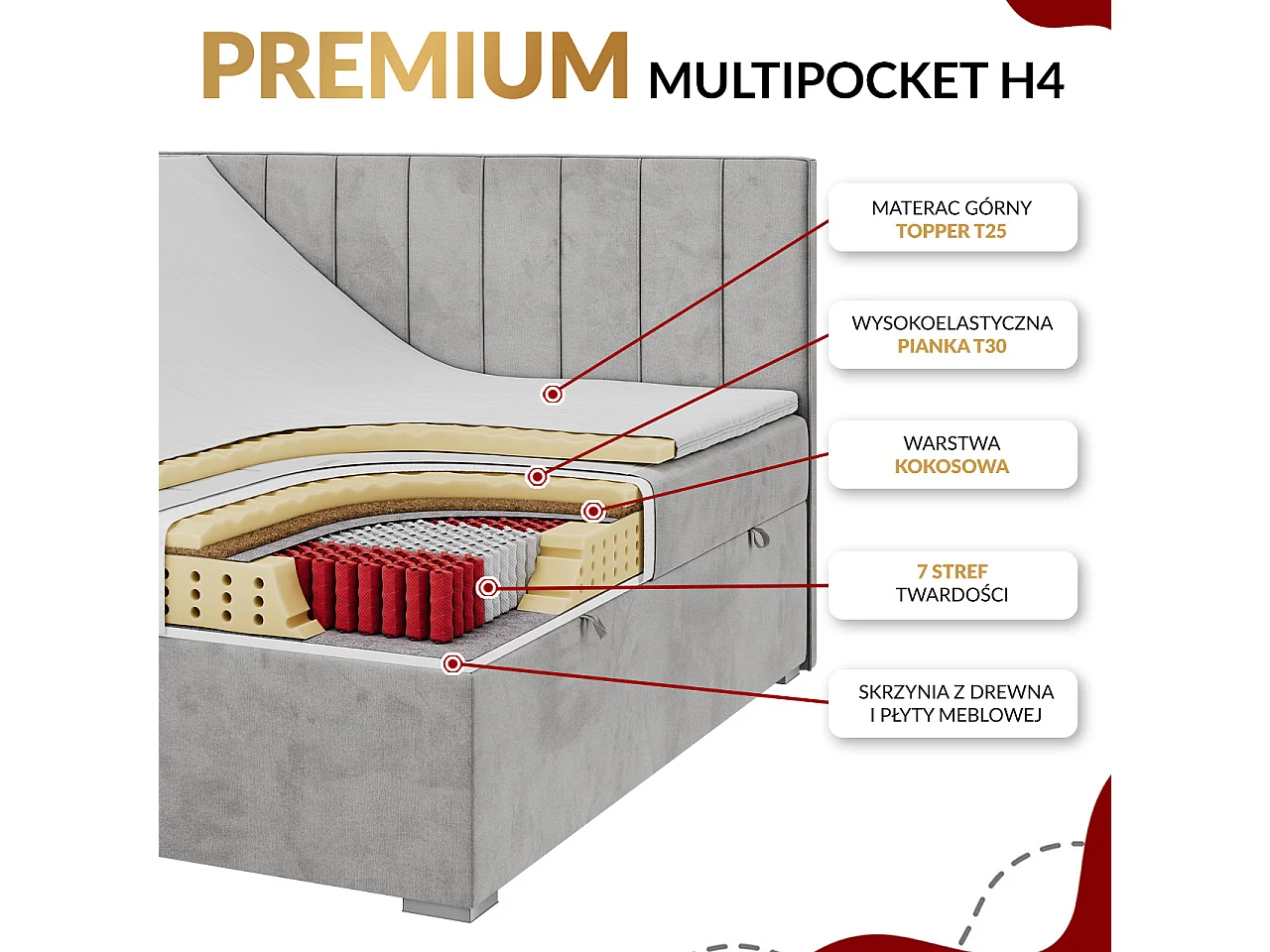 PREMIUM MULTIPOCKET H4

MATERAC GÓRNY
TOPPER T25

WYSOKOELASTYCZNA
PIANKA T30

WARSTWA
KOKOSOWA

7 STREF
TWARDOŚCI

SKRZYNIA Z DREWNA
I PŁYTY MEBLOWEJ