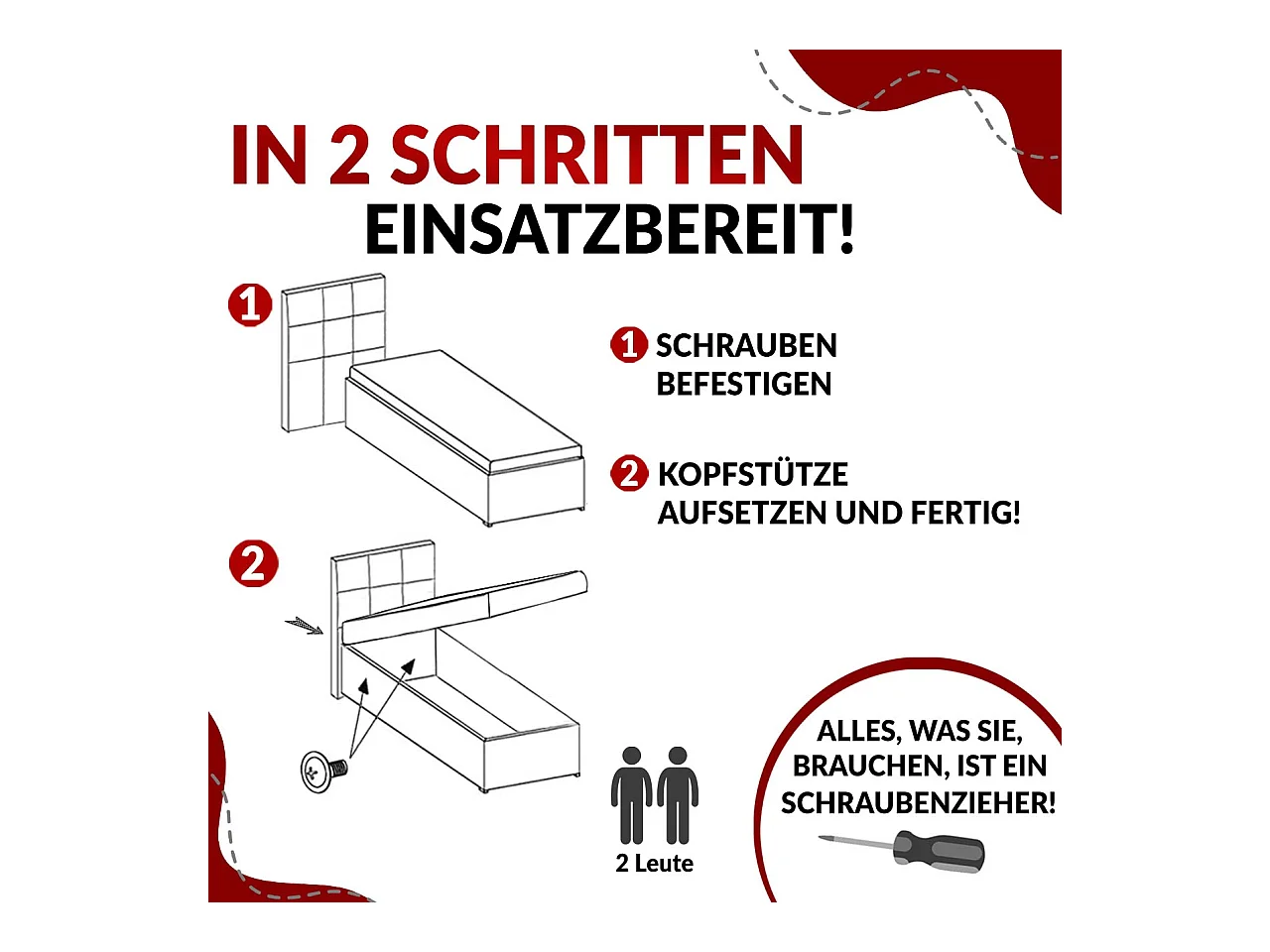 IN 2 SCHRITTEN
EINSATZBEREIT!

1

1 SCHRAUBEN BEFESTIGEN

2 KOPFSTÜTZE AUFSETZEN UND FERTIG!

2

2 Leute

ALLES, WAS SIE, BRAUCHEN, IST EIN SCHRAUBENZIEHER!