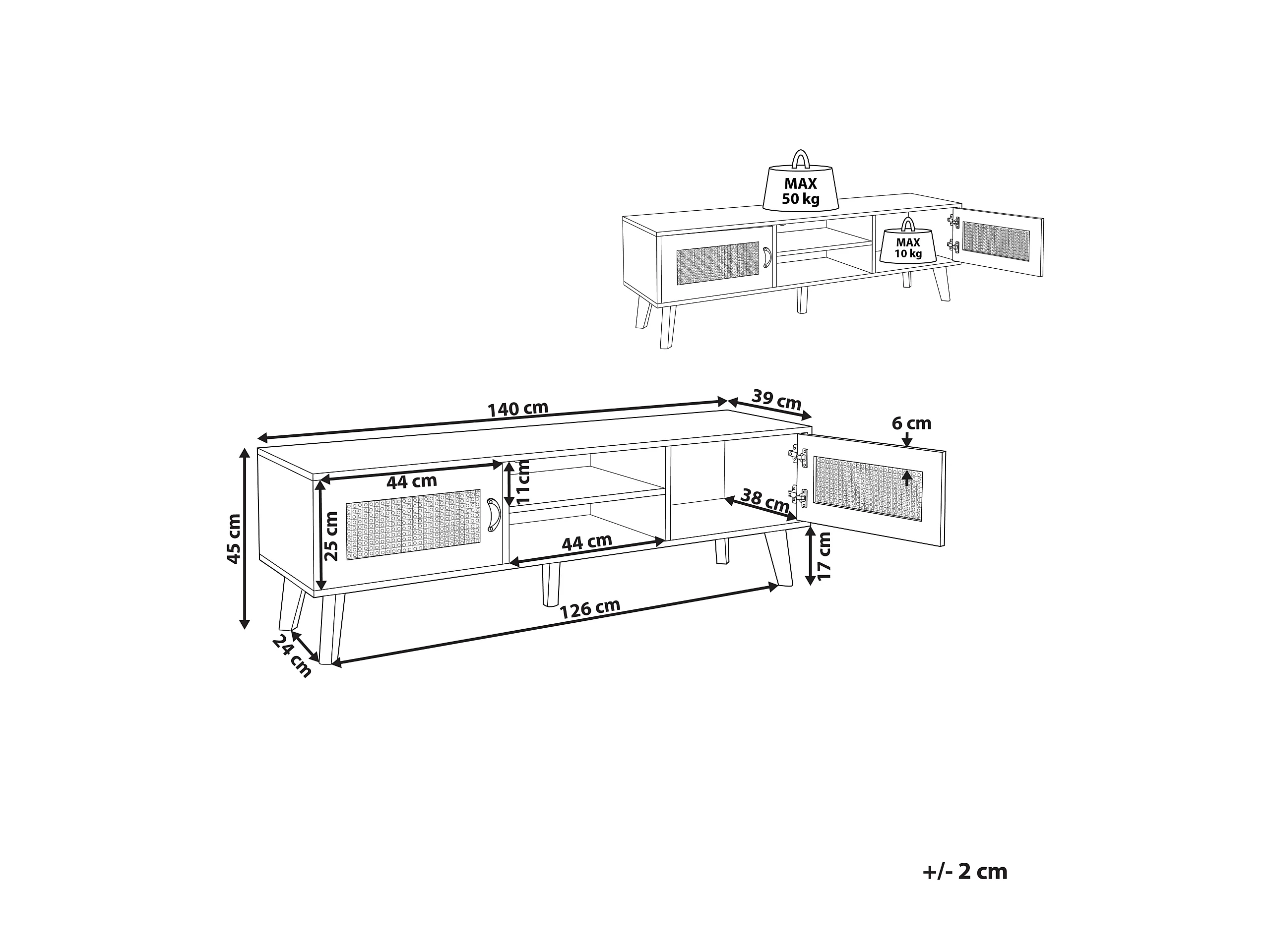 MAX
50 kg

MAX
10 kg

140 cm
39 cm
6 cm
44 cm
11 cm
38 cm
45 cm
25 cm
44 cm
17 cm
126 cm
24 cm

+/- 2 cm