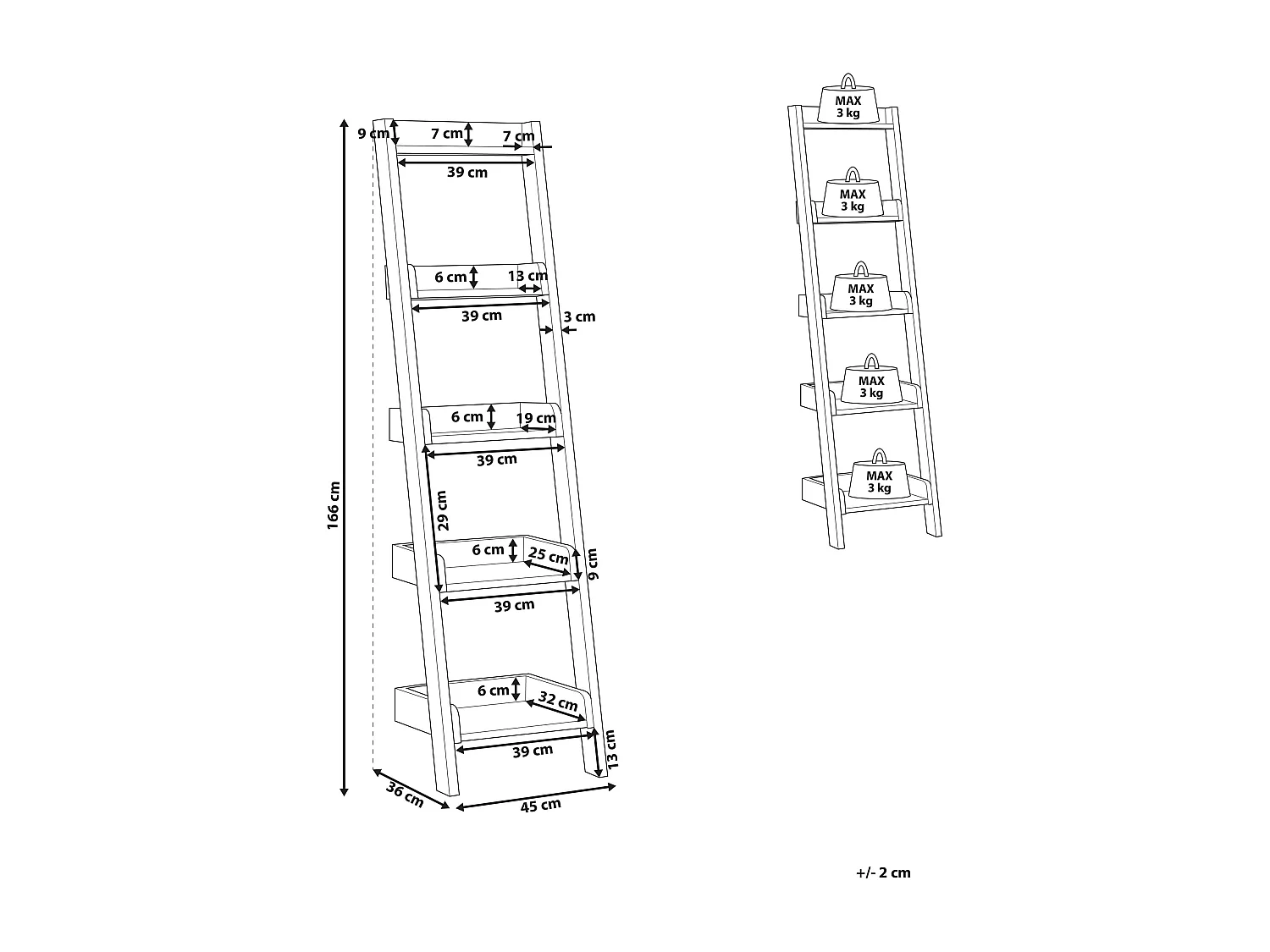 9 cm
7 cm
7 cm
39 cm
6 cm
13 cm
39 cm
3 cm
6 cm
19 cm
39 cm
166 cm
29 cm
6 cm
25 cm
9 cm
39 cm
6 cm
32 cm
39 cm
13 cm
36 cm
45 cm

MAX 3 kg
MAX 3 kg
MAX 3 kg
MAX 3 kg
MAX 3 kg

+/- 2 cm