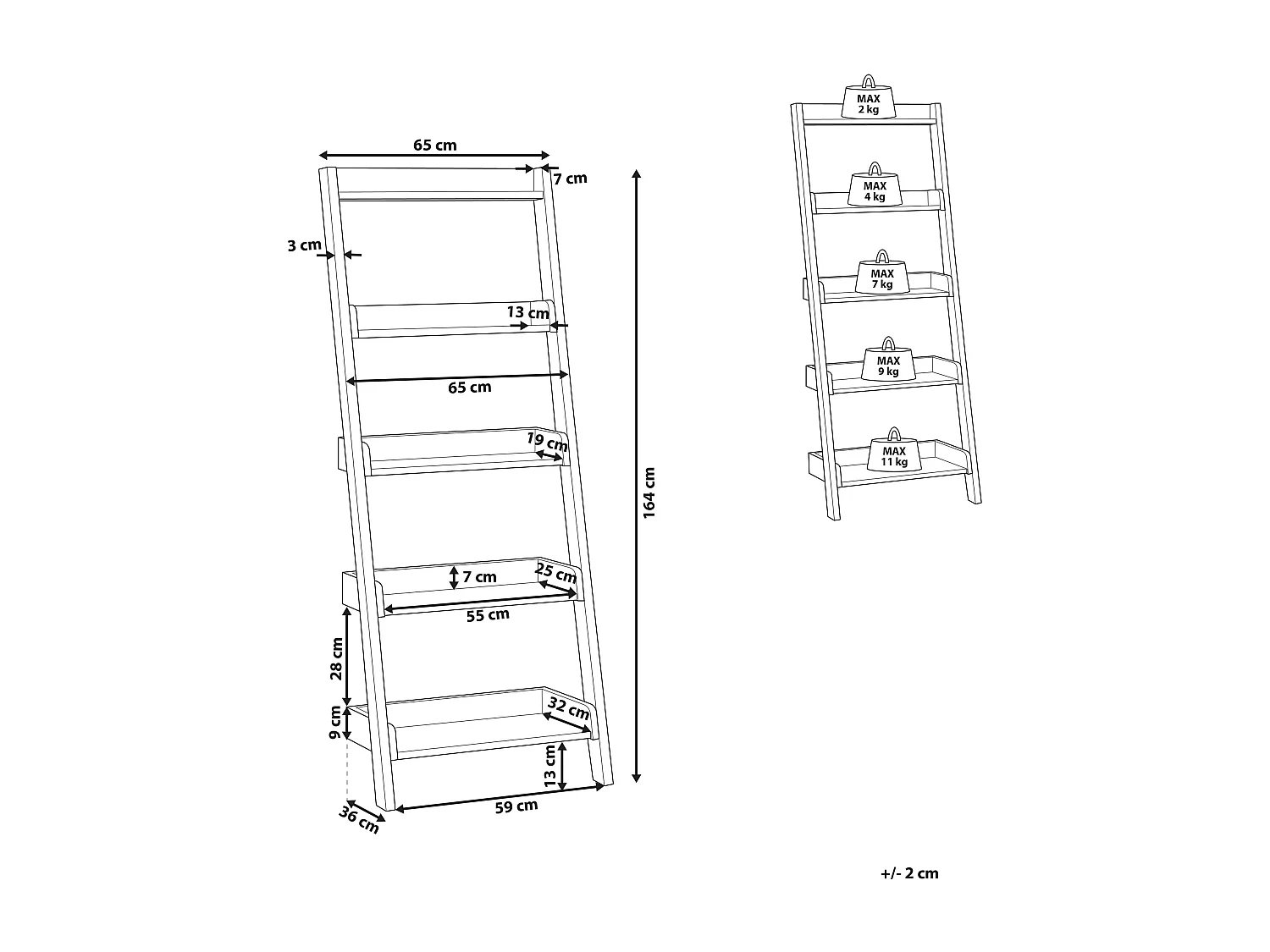 65 cm
7 cm
3 cm
13 cm
65 cm
19 cm
164 cm
7 cm
25 cm
55 cm
28 cm
9 cm
32 cm
13 cm
36 cm
59 cm

MAX
2 kg
MAX
4 kg
MAX
7 kg
MAX
9 kg
MAX
11 kg

+/- 2 cm