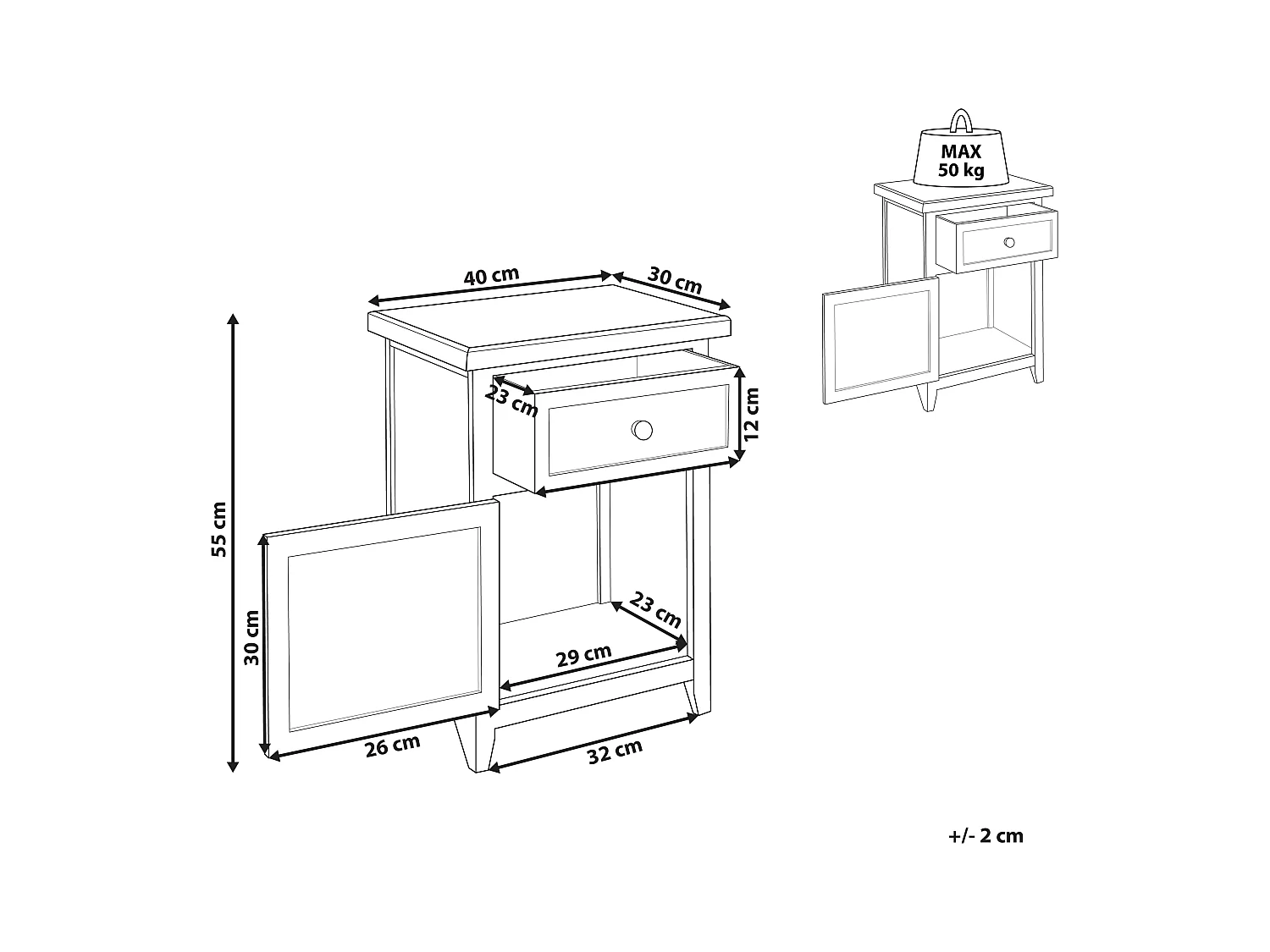 MAX
50 kg

40 cm
30 cm
23 cm
12 cm
55 cm
30 cm
23 cm
29 cm
26 cm
32 cm

+/- 2 cm