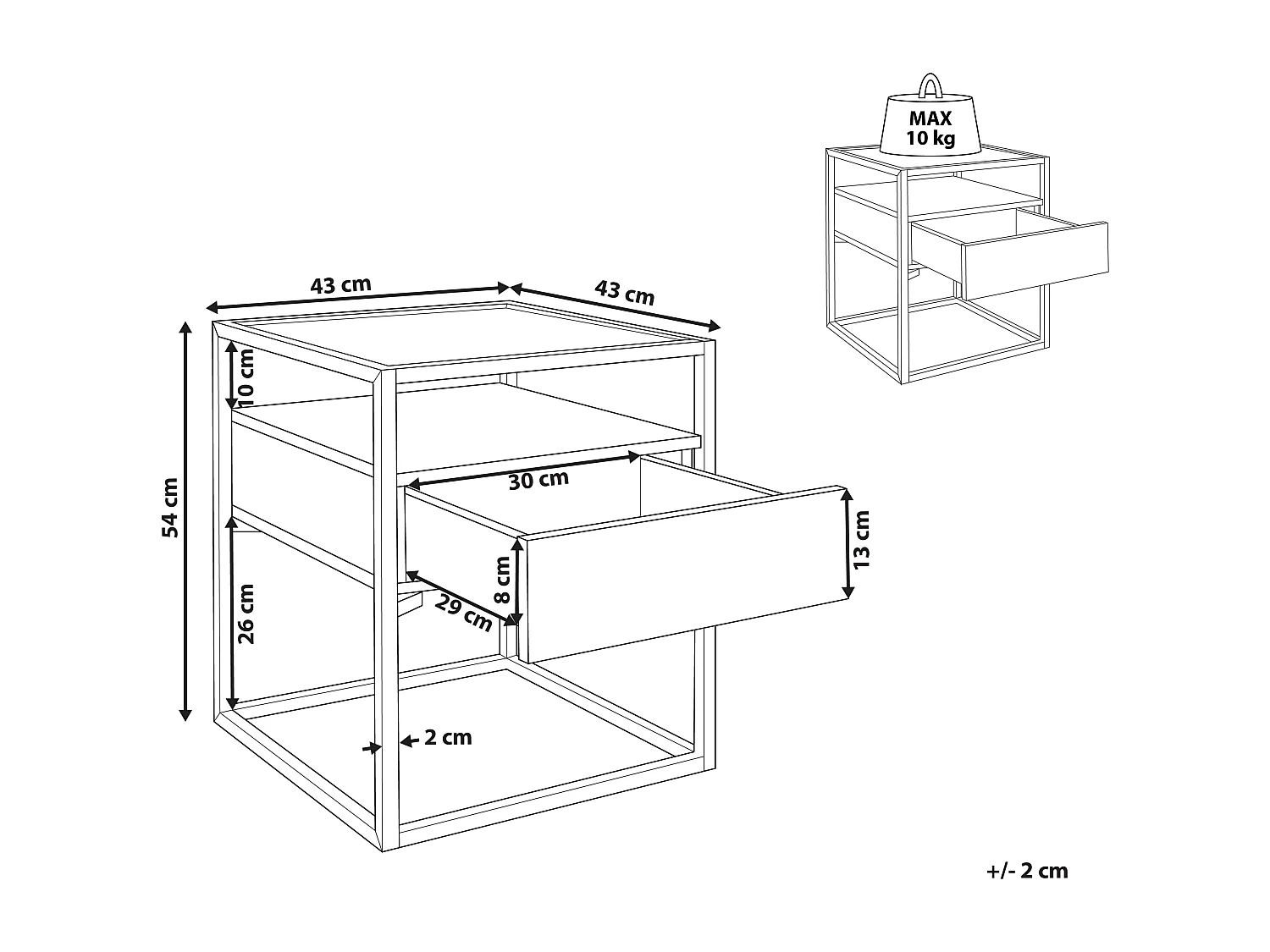 MAX
10 kg

43 cm
43 cm
10 cm
54 cm
30 cm
13 cm
8 cm
29 cm
26 cm
2 cm

+/- 2 cm