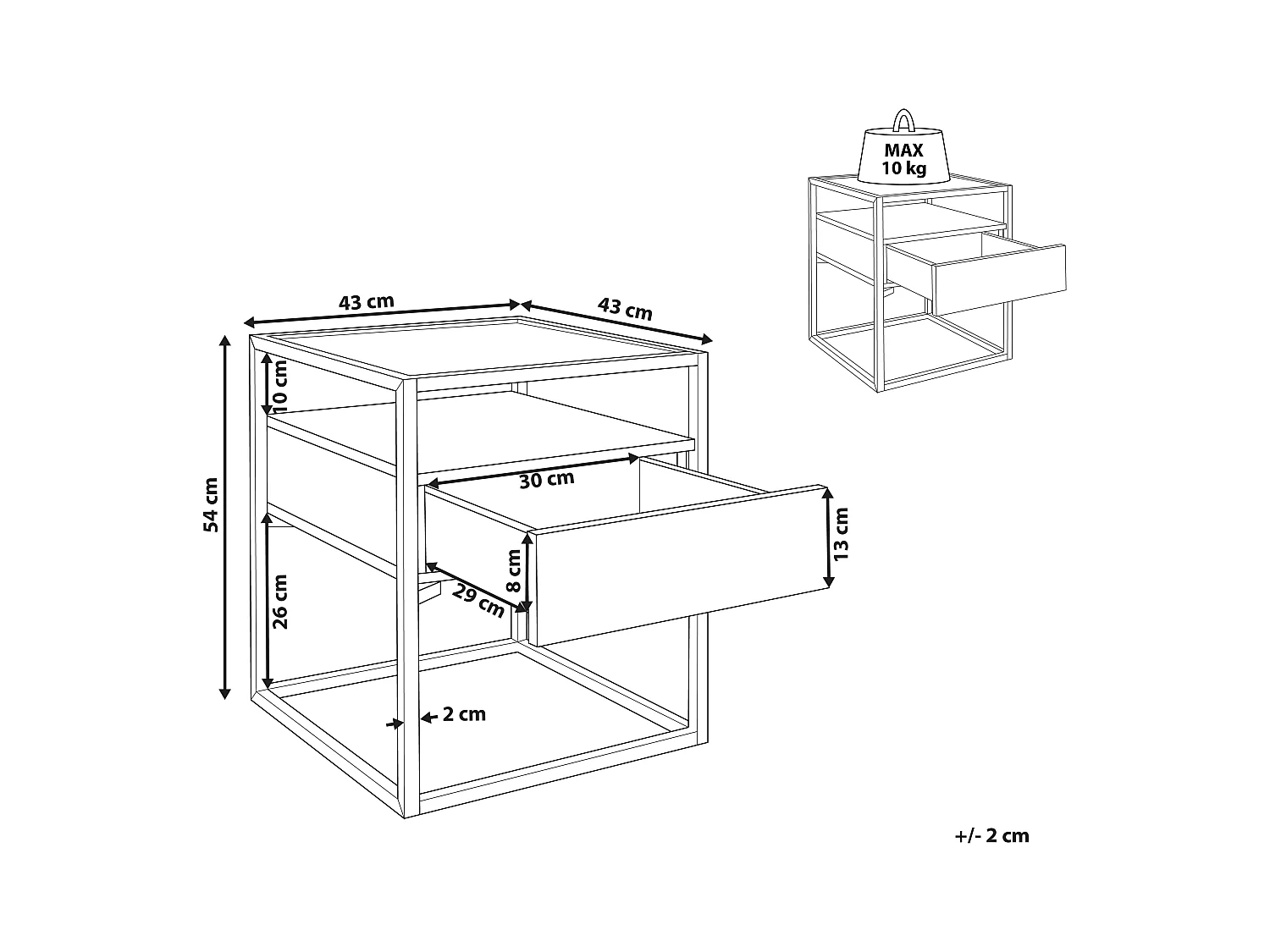 MAX
10 kg

43 cm
43 cm
54 cm
10 cm
30 cm
13 cm
8 cm
29 cm
26 cm
2 cm

+/- 2 cm