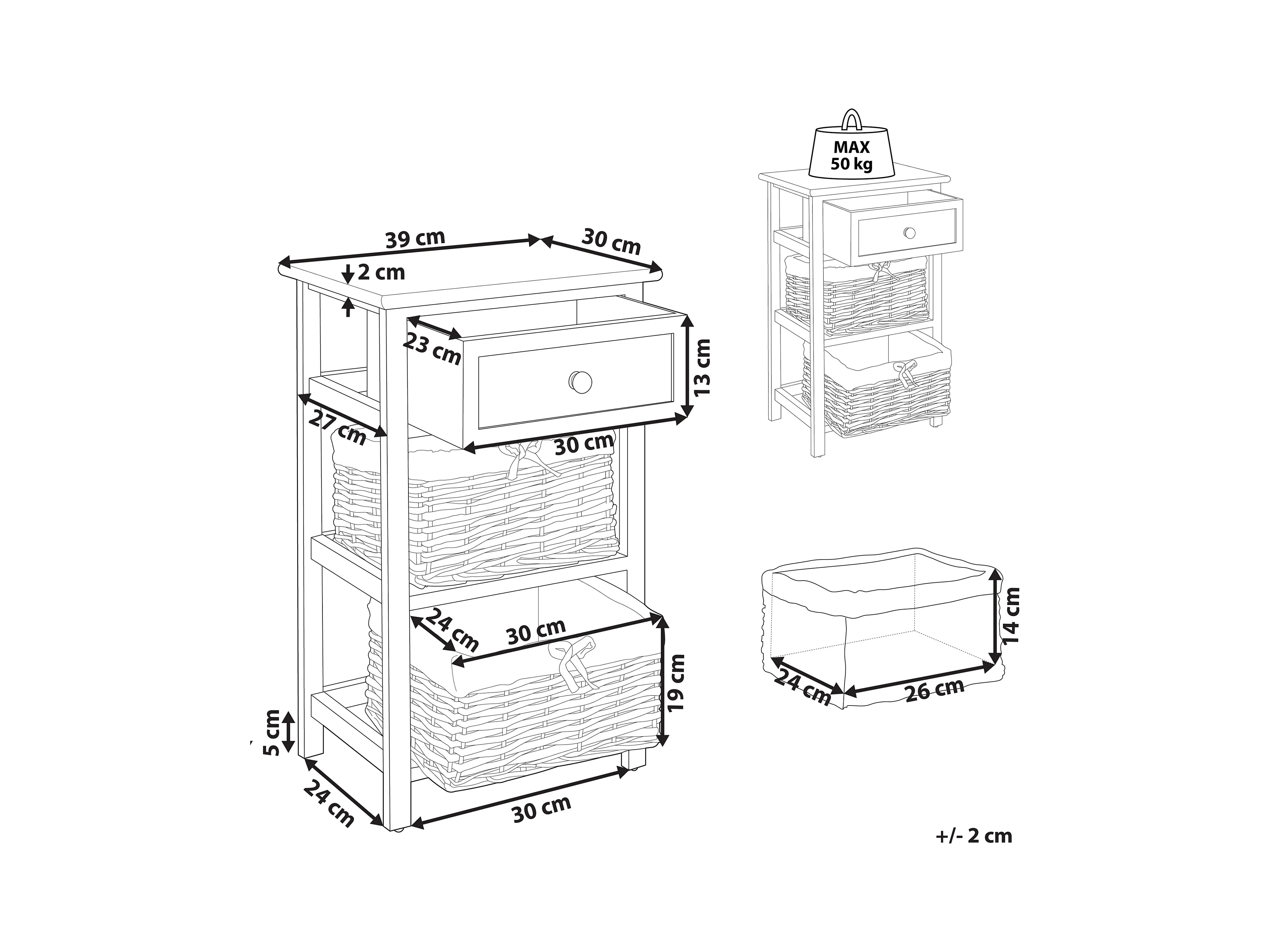 39 cm
30 cm
2 cm
23 cm
13 cm
27 cm
30 cm
24 cm
30 cm
19 cm
5 cm
24 cm
30 cm

MAX
50 kg

14 cm
24 cm
26 cm

+/- 2 cm