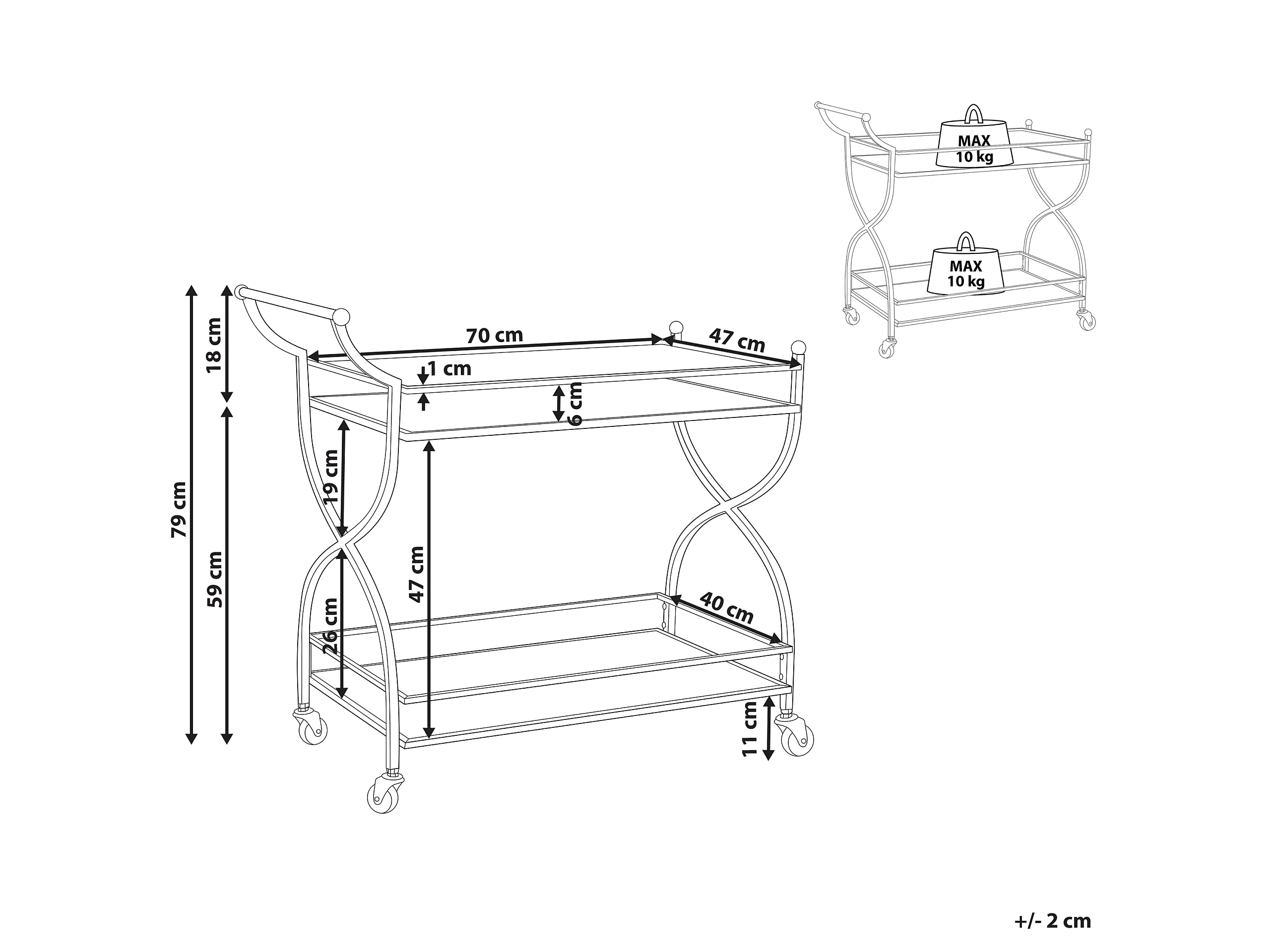 MAX
10 kg

MAX
10 kg

79 cm

18 cm

59 cm

70 cm

47 cm

1 cm

6 cm

19 cm

47 cm

26 cm

40 cm

11 cm

+/- 2 cm