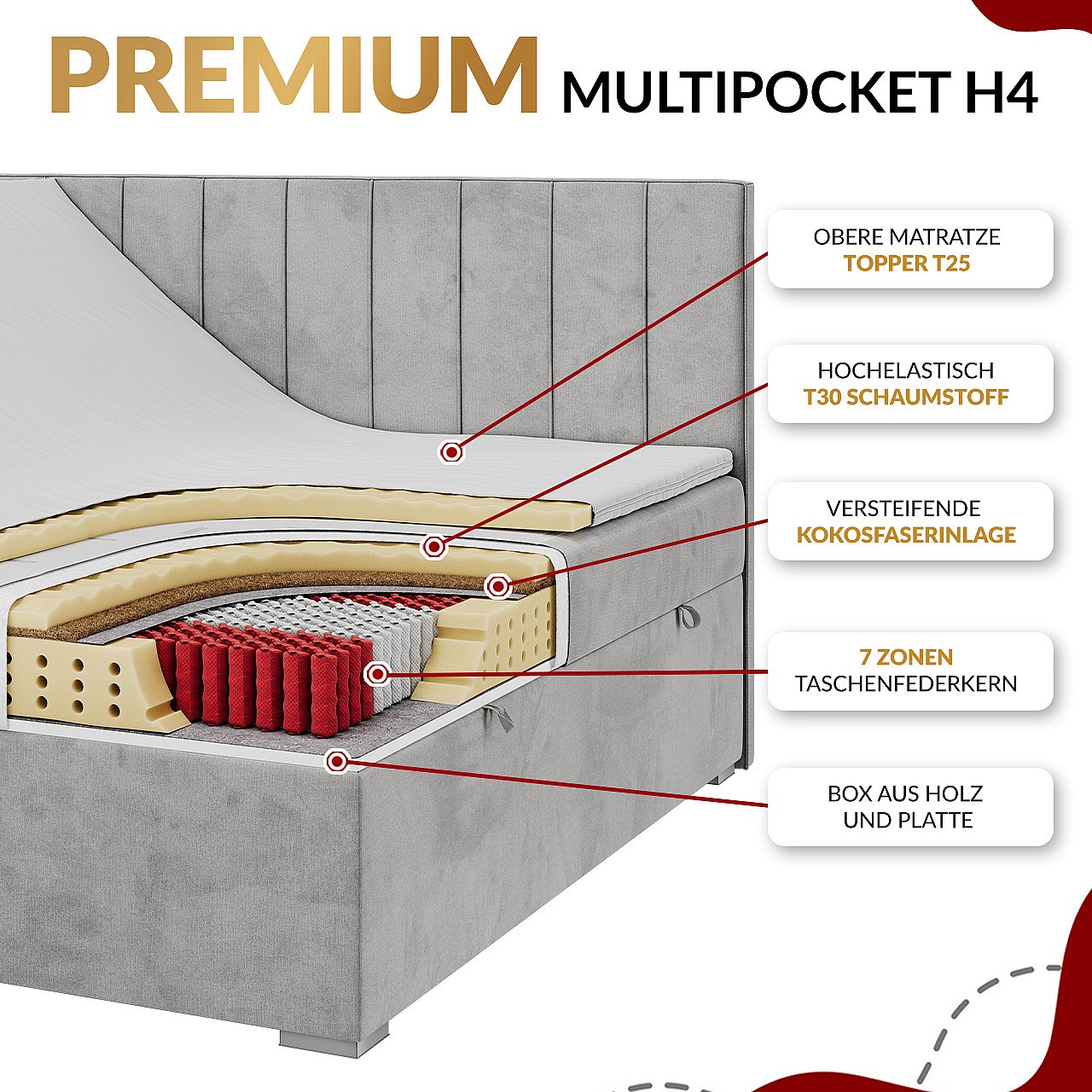 PREMIUM MULTIPOCKET H4

OBERE MATRATZE
TOPPER T25

HOCHELASTISCH
T30 SCHAUMSTOFF

VERSTEIFENDE
KOKOSFASERINLAGE

7 ZONEN
TASCHENFEDERKERN

BOX AUS HOLZ
UND PLATTE