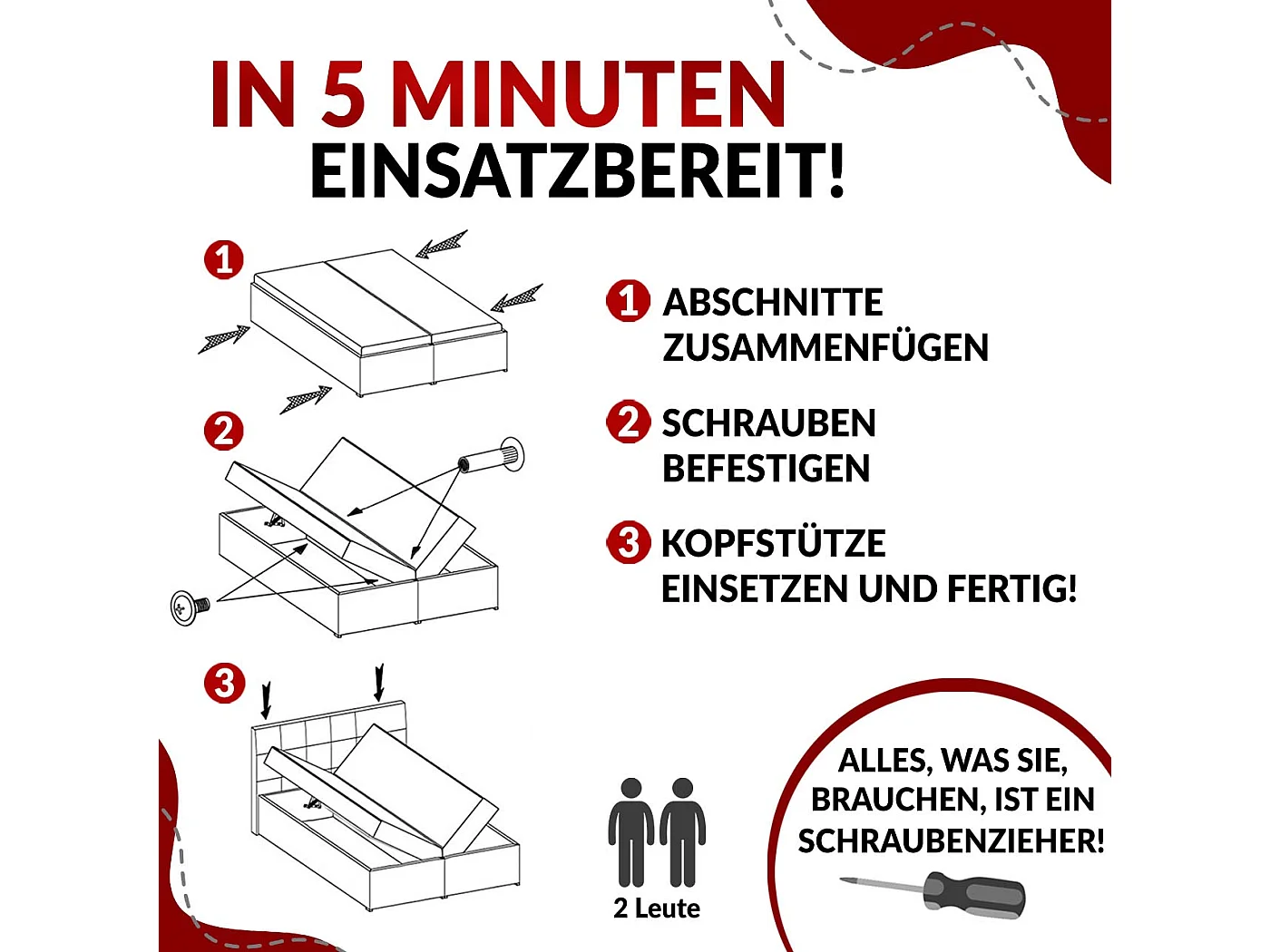 IN 5 MINUTEN
EINSATZBEREIT!

1

2

3

1 ABSCHNITTE ZUSAMMENFÜGEN

2 SCHRAUBEN BEFESTIGEN

3 KOPFSTÜTZE EINSETZEN UND FERTIG!

2 Leute

ALLES, WAS SIE, BRAUCHEN, IST EIN SCHRAUBENZIEHER!