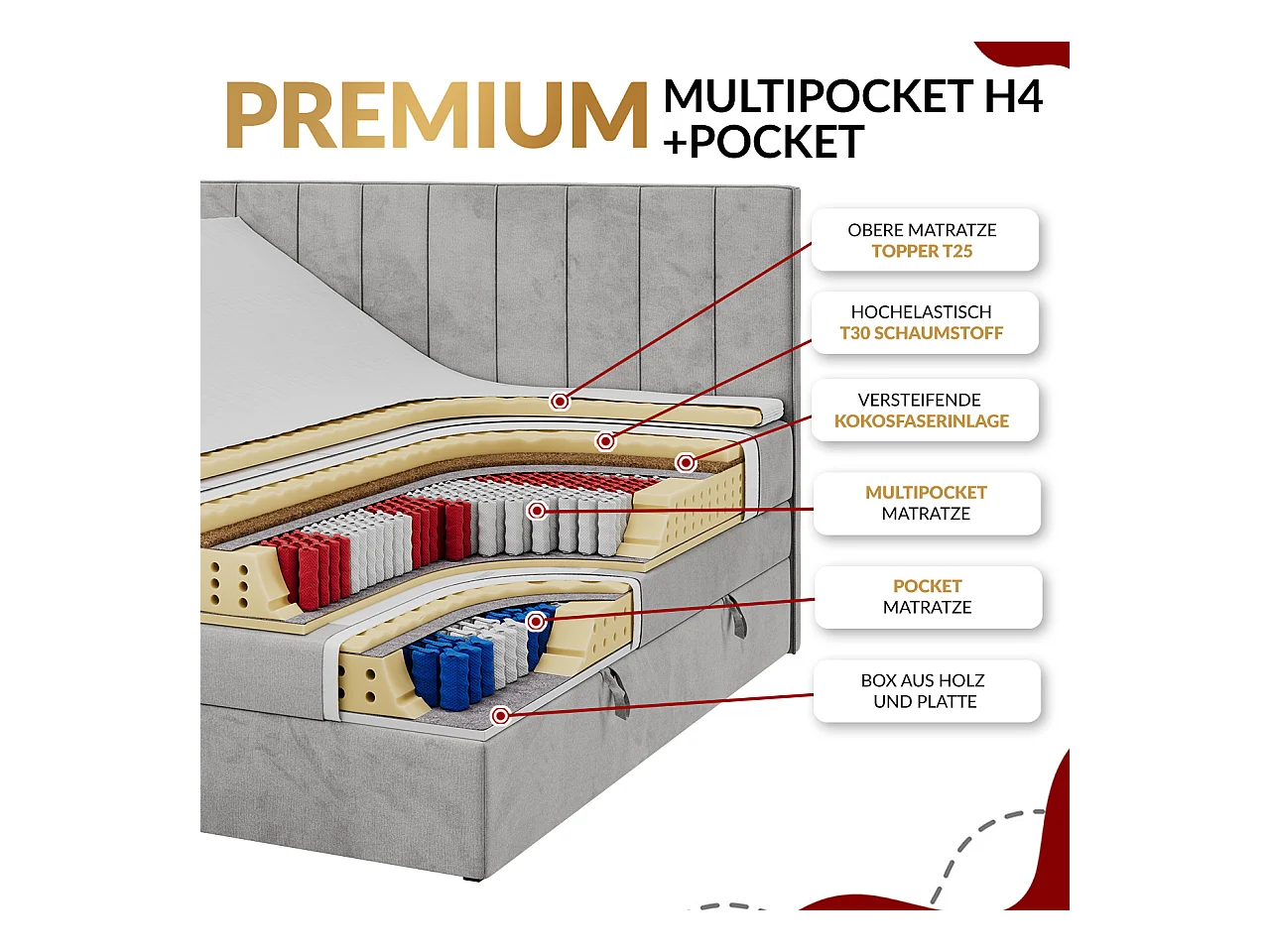 PREMIUM MULTIPOCKET H4 +POCKET

OBERE MATRATZE
TOPPER T25

HOCHELASTISCH
T30 SCHAUMSTOFF

VERSTEIFENDE
KOKOSFASERINLAGE

MULTIPOCKET
MATRATZE

POCKET
MATRATZE

BOX AUS HOLZ
UND PLATTE