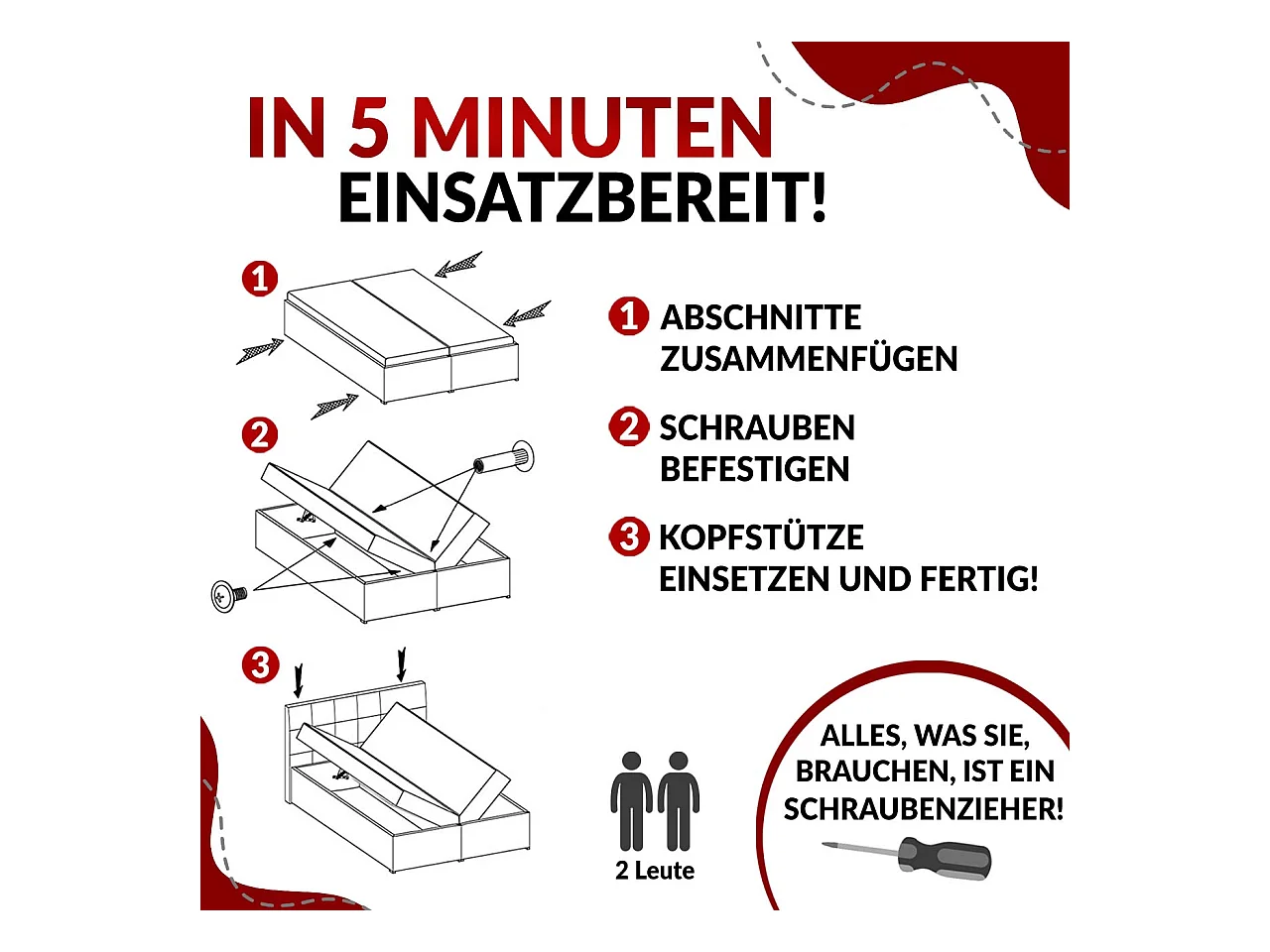 IN 5 MINUTEN
EINSATZBEREIT!

1

2

3

1 ABSCHNITTE ZUSAMMENFÜGEN

2 SCHRAUBEN BEFESTIGEN

3 KOPFSTÜTZE EINSETZEN UND FERTIG!

2 Leute

ALLES, WAS SIE, BRAUCHEN, IST EIN SCHRAUBENZIEHER!