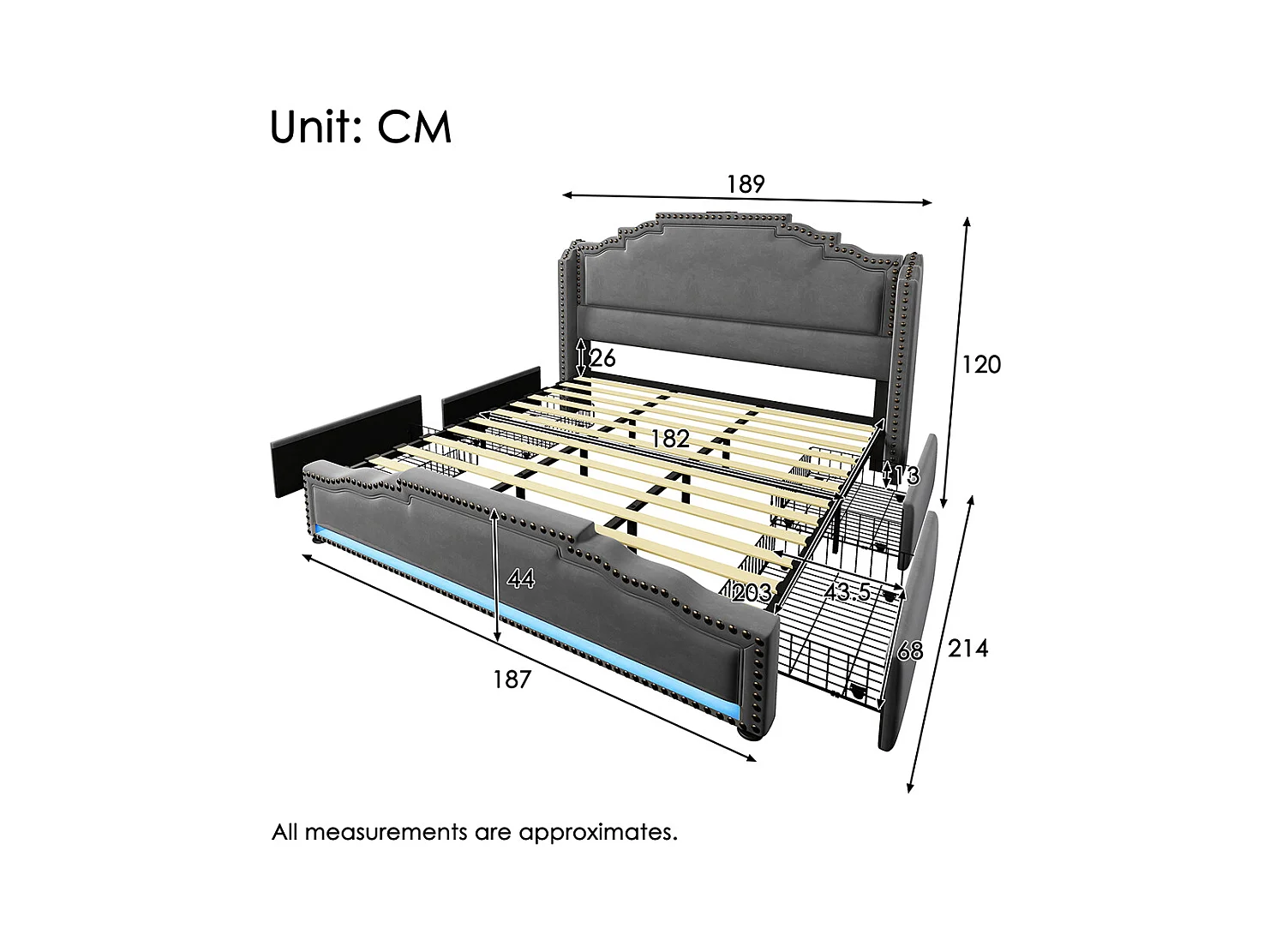 Unit: CM

189

120

26

182

13

44

203

43.5

68

214

187

All measurements are approximates.