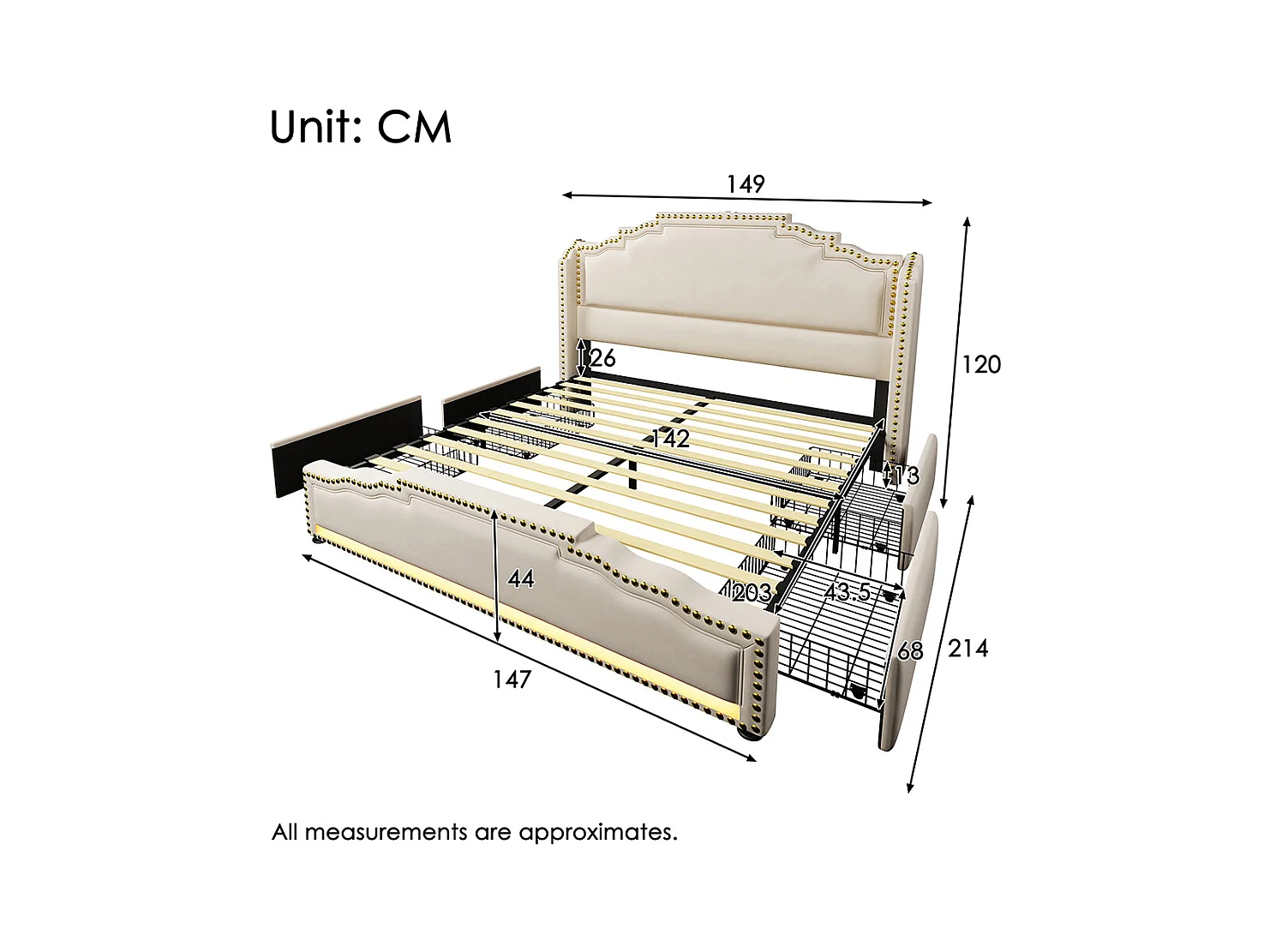 Unit: CM

149

120

26

142

13

44

203

43.5

68

214

147

All measurements are approximates.