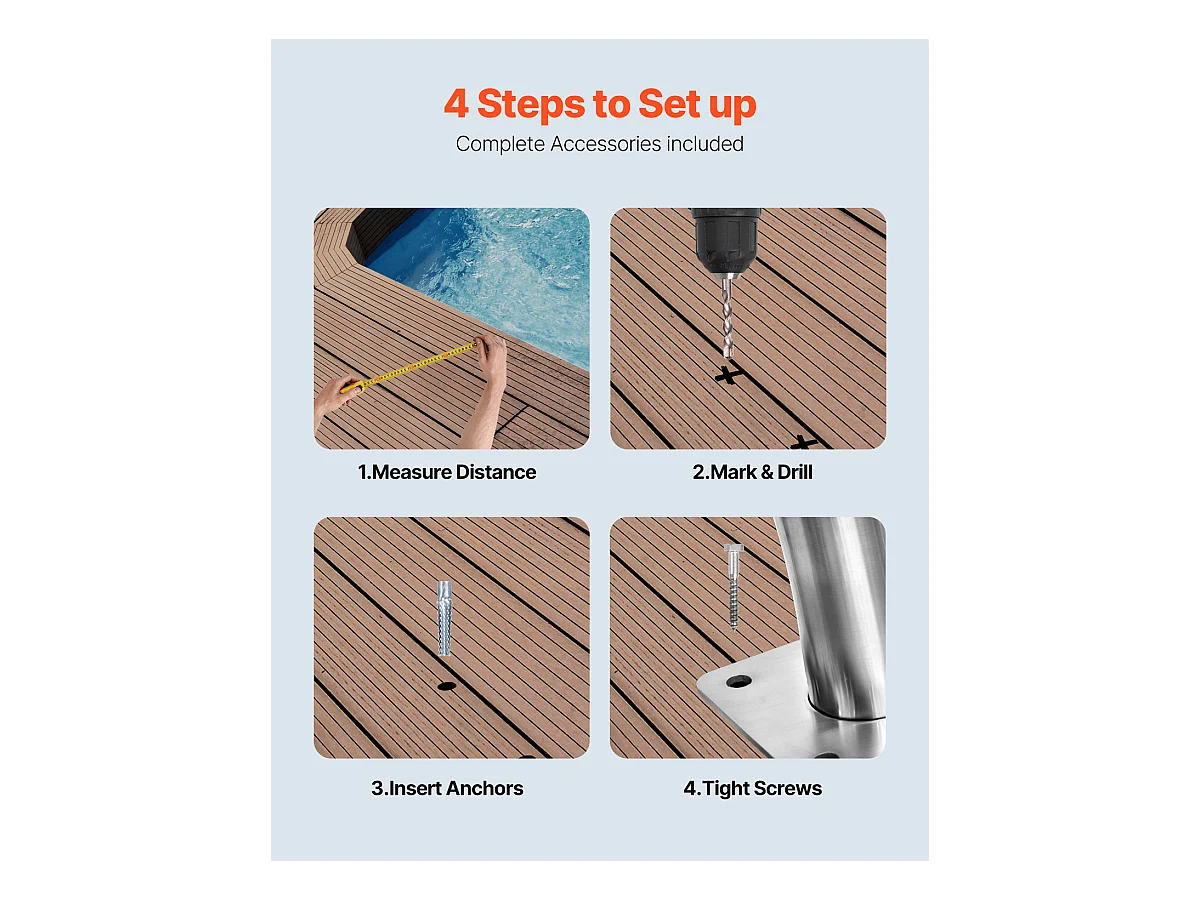 4 Steps to Set up

Complete Accessories included

1.Measure Distance

2.Mark & Drill

3.Insert Anchors

4.Tight Screws